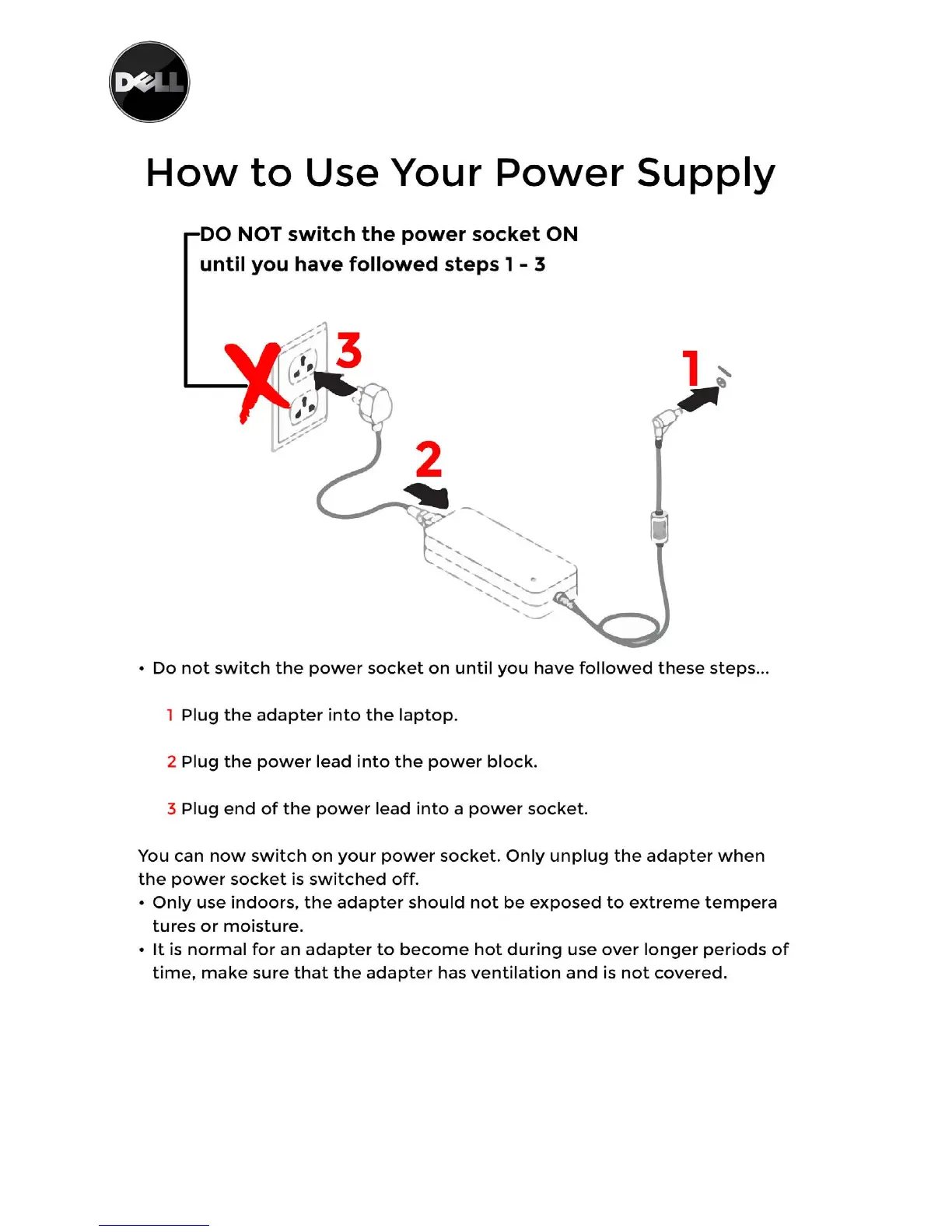 DELL

How to Use Your Power Supply

DO NOT switch the power socket ON until you have followed steps 1 - 3

3

1

2

• Do not switch the power socket on until you have followed these steps...

1 Plug the adapter into the laptop.

2 Plug the power lead into the power block.

3 Plug end of the power lead into a power socket.

You can now switch on your power socket. Only unplug the adapter when the power socket is switched off.
• Only use indoors, the adapter should not be exposed to extreme tempera tures or moisture.
• It is normal for an adapter to become hot during use over longer periods of time, make sure that the adapter has ventilation and is not covered.