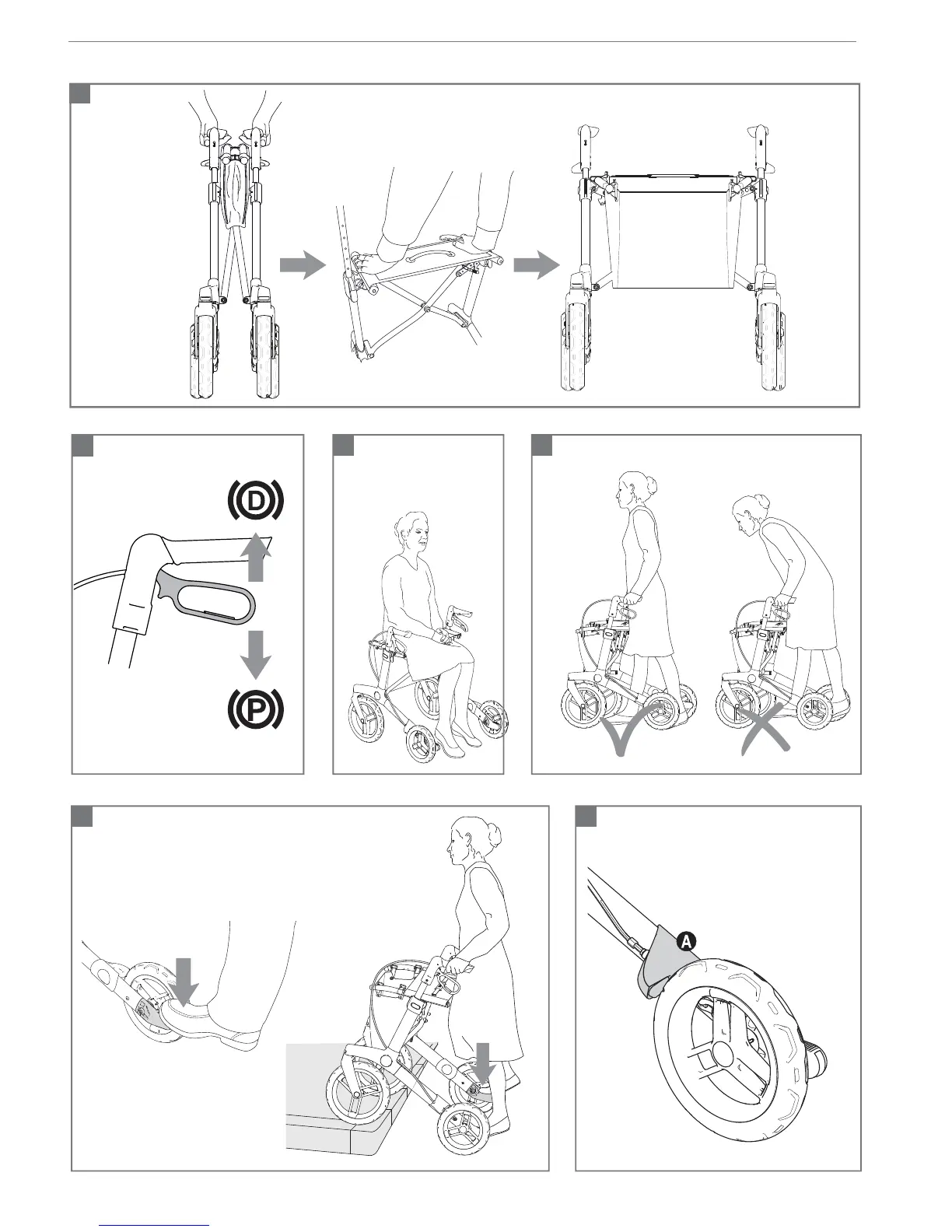 D

P

A