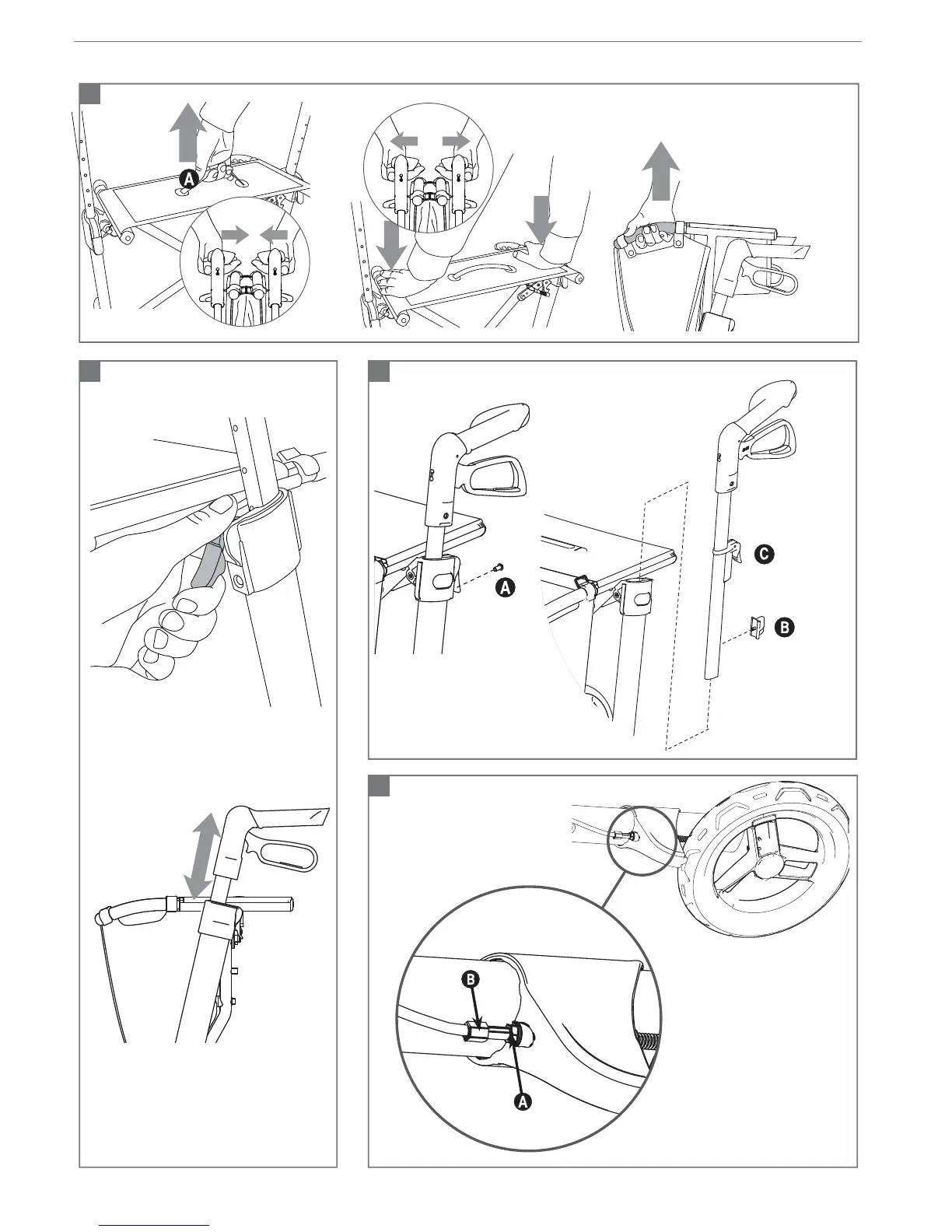 A

A
C
B

B
A