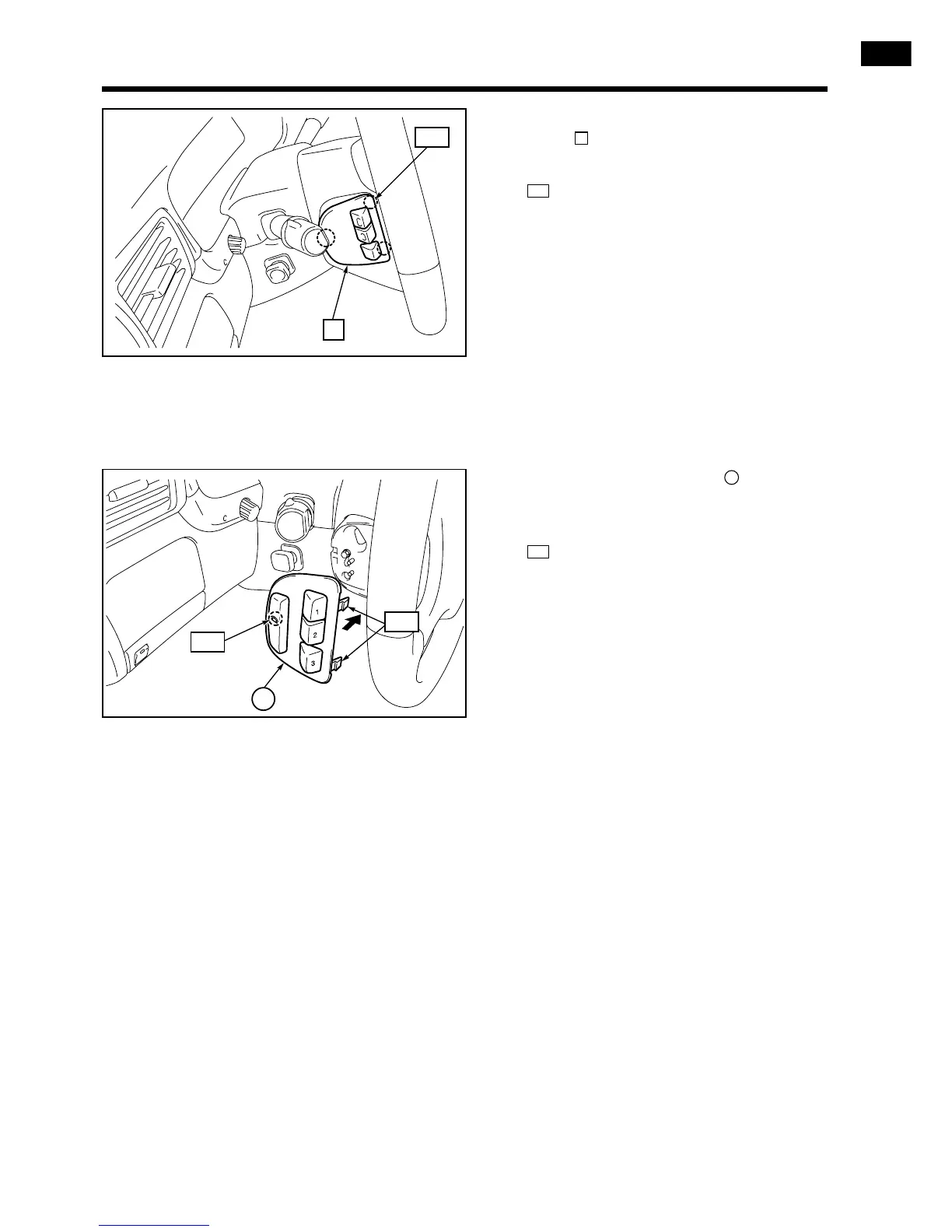 1
2
3