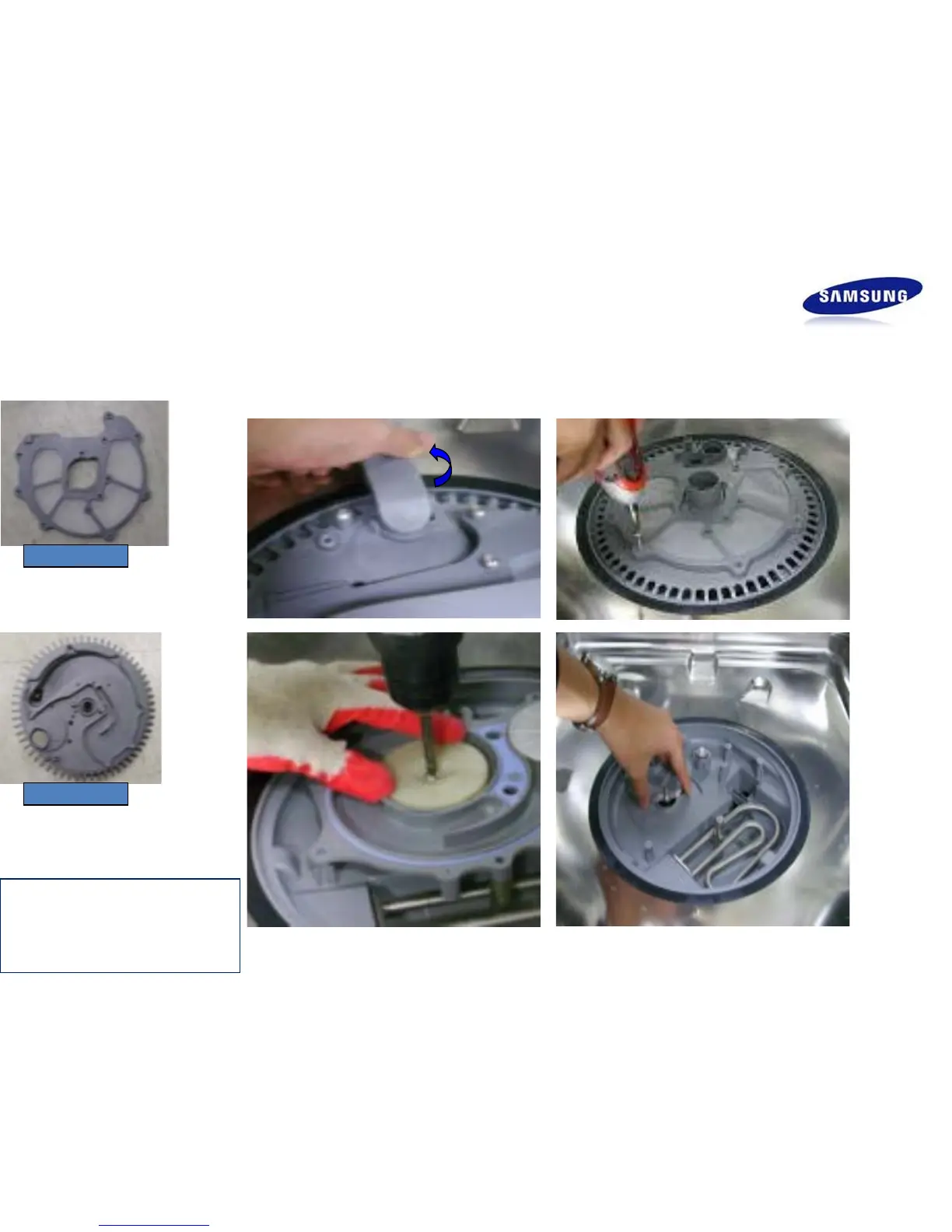 SAMSUNG