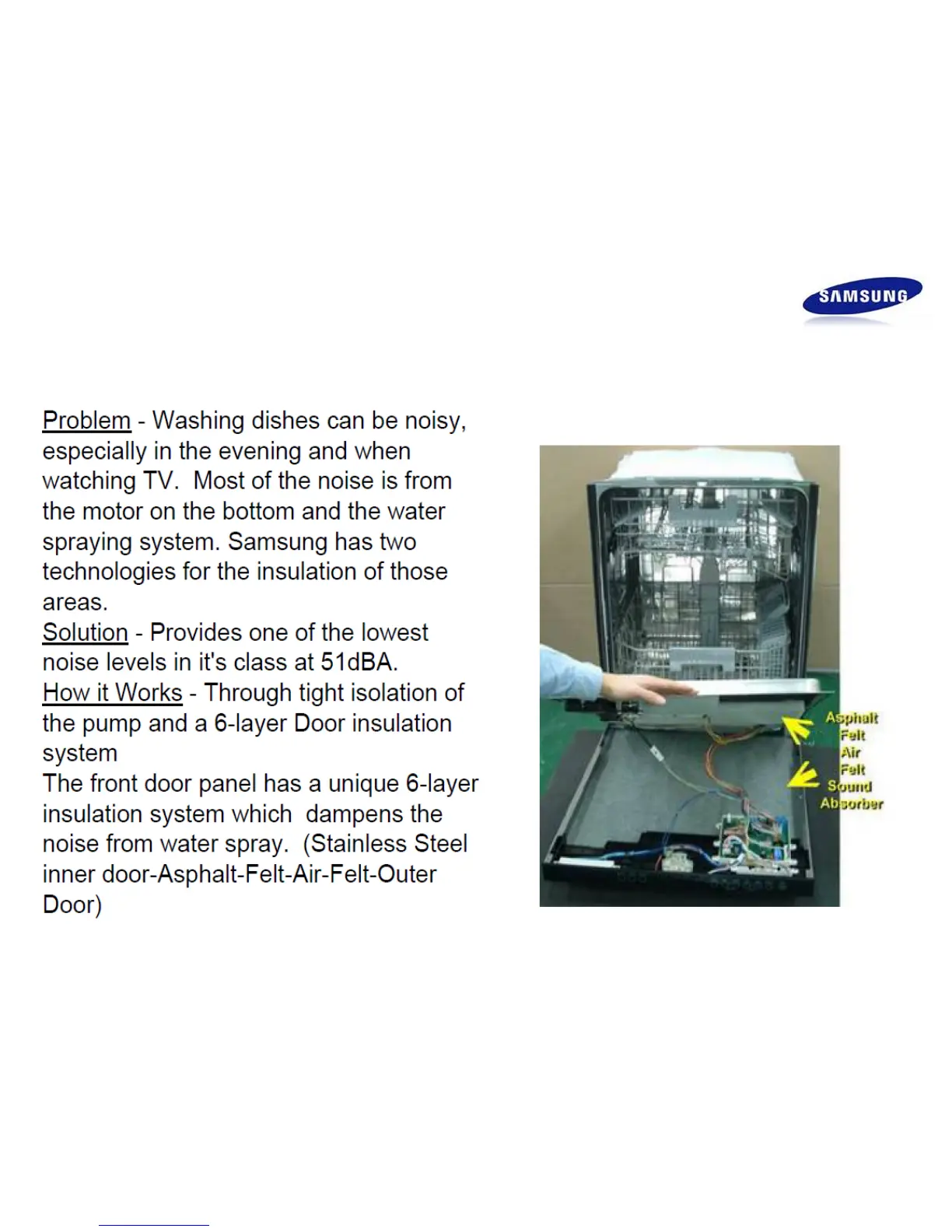 SAMSUNG

Problem - Washing dishes can be noisy, especially in the evening and when watching TV. Most of the noise is from the motor on the bottom and the water spraying system. Samsung has two technologies for the insulation of those areas.
Solution - Provides one of the lowest noise levels in it's class at 51dBA.
How it Works - Through tight isolation of the pump and a 6-layer Door insulation system
The front door panel has a unique 6-layer insulation system which dampens the noise from water spray. (Stainless Steel inner door-Asphalt-Felt-Air-Felt-Outer Door)

Asphalt
Felt
Air
Felt
Sound
Absorber