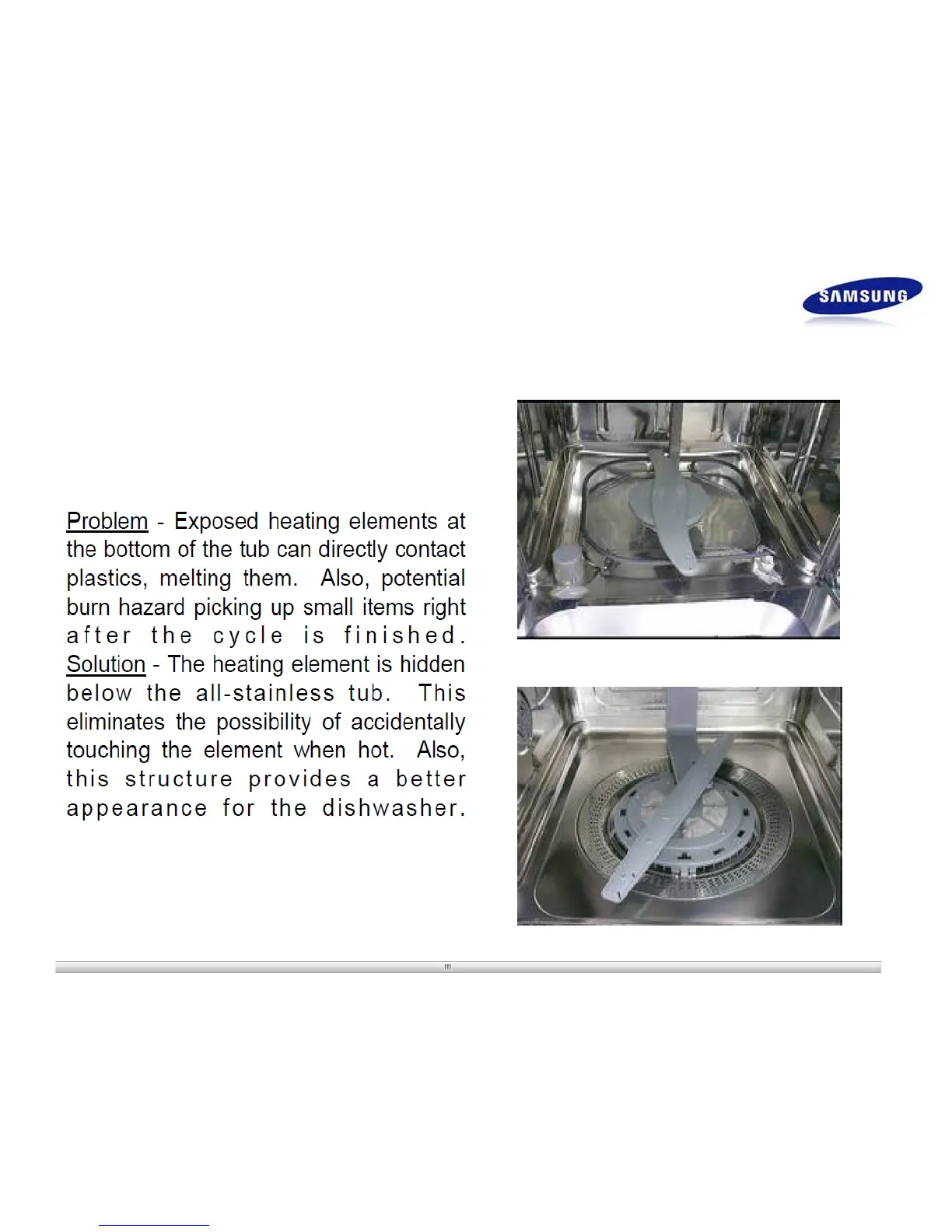 SAMSUNG

Problem - Exposed heating elements at the bottom of the tub can directly contact plastics, melting them. Also, potential burn hazard picking up small items right after the cycle is finished. Solution - The heating element is hidden below the all-stainless tub. This eliminates the possibility of accidentally touching the element when hot. Also, this structure provides a better appearance for the dishwasher.