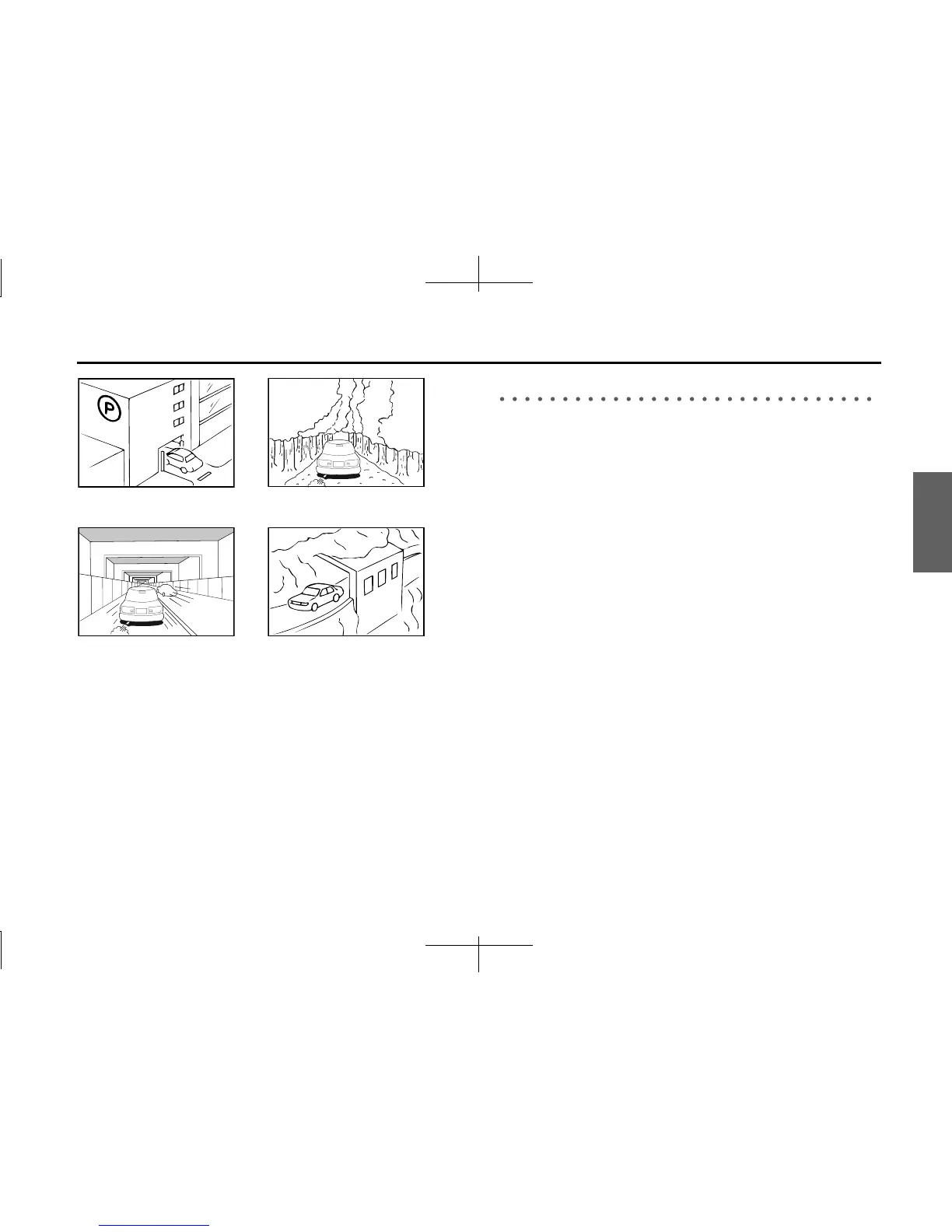 P