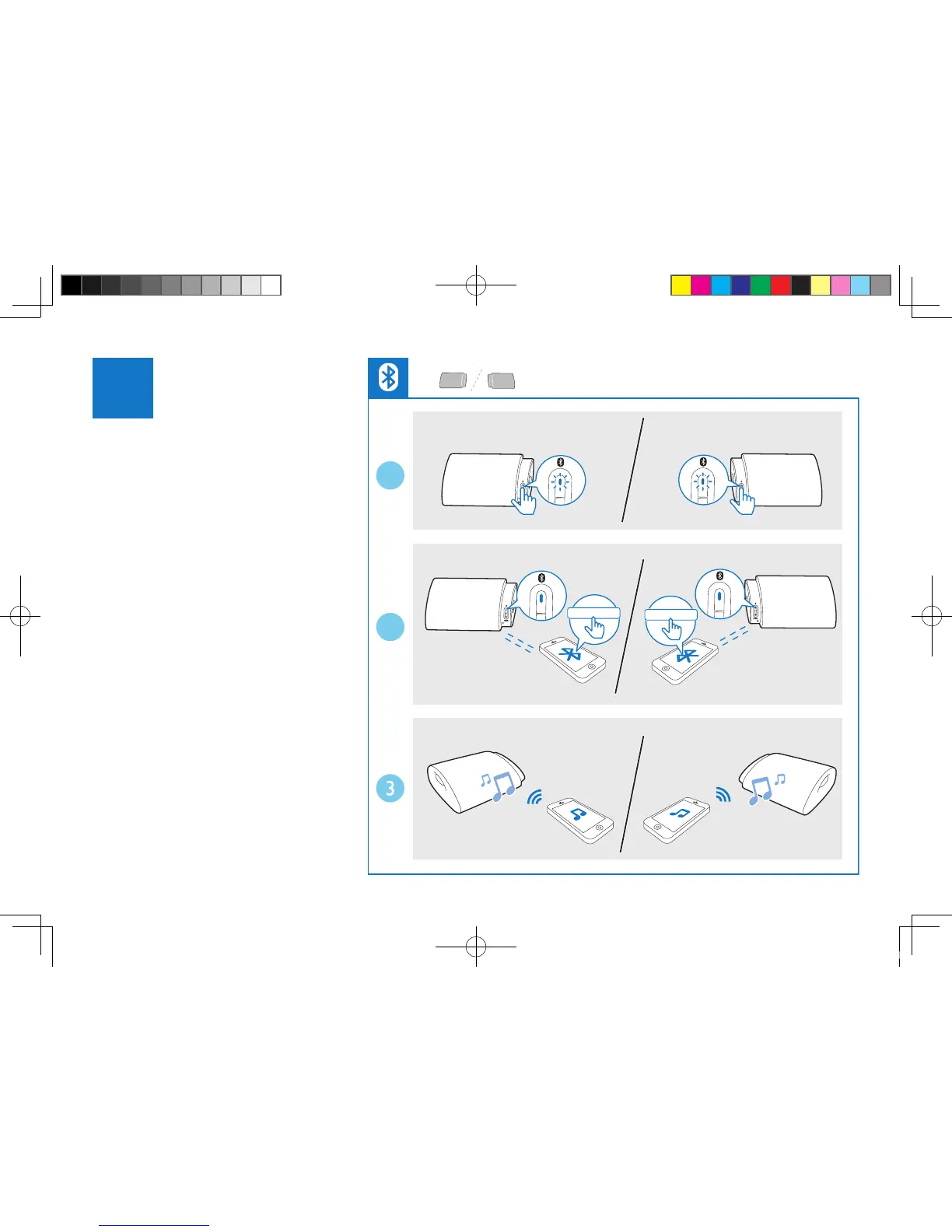 3