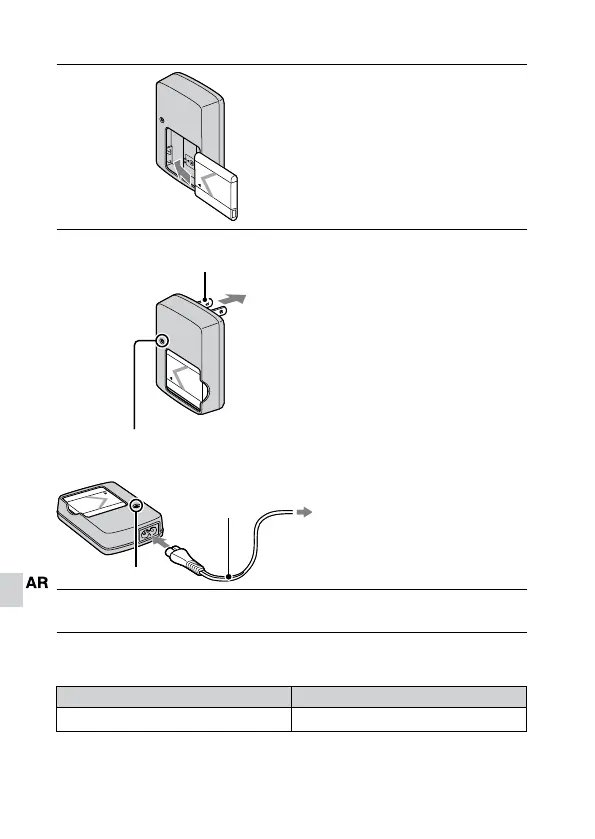 AR