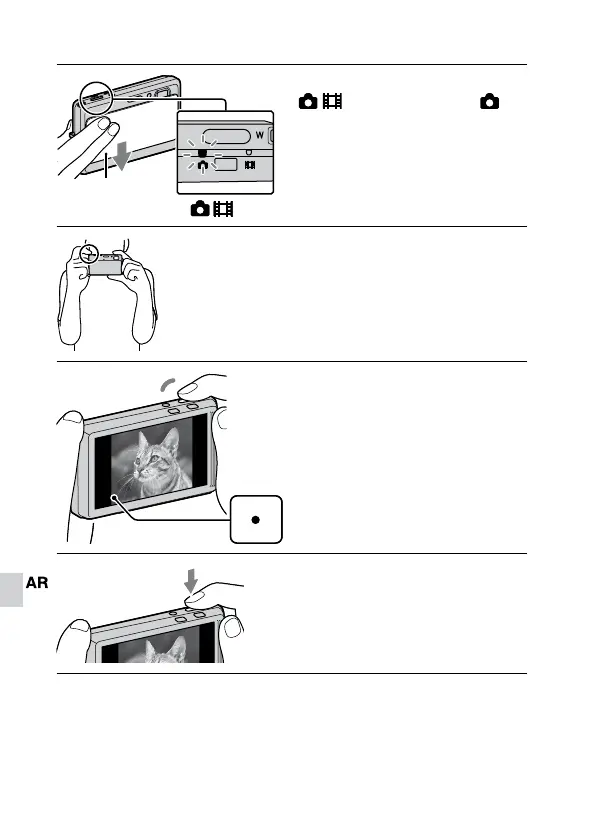 W

AR