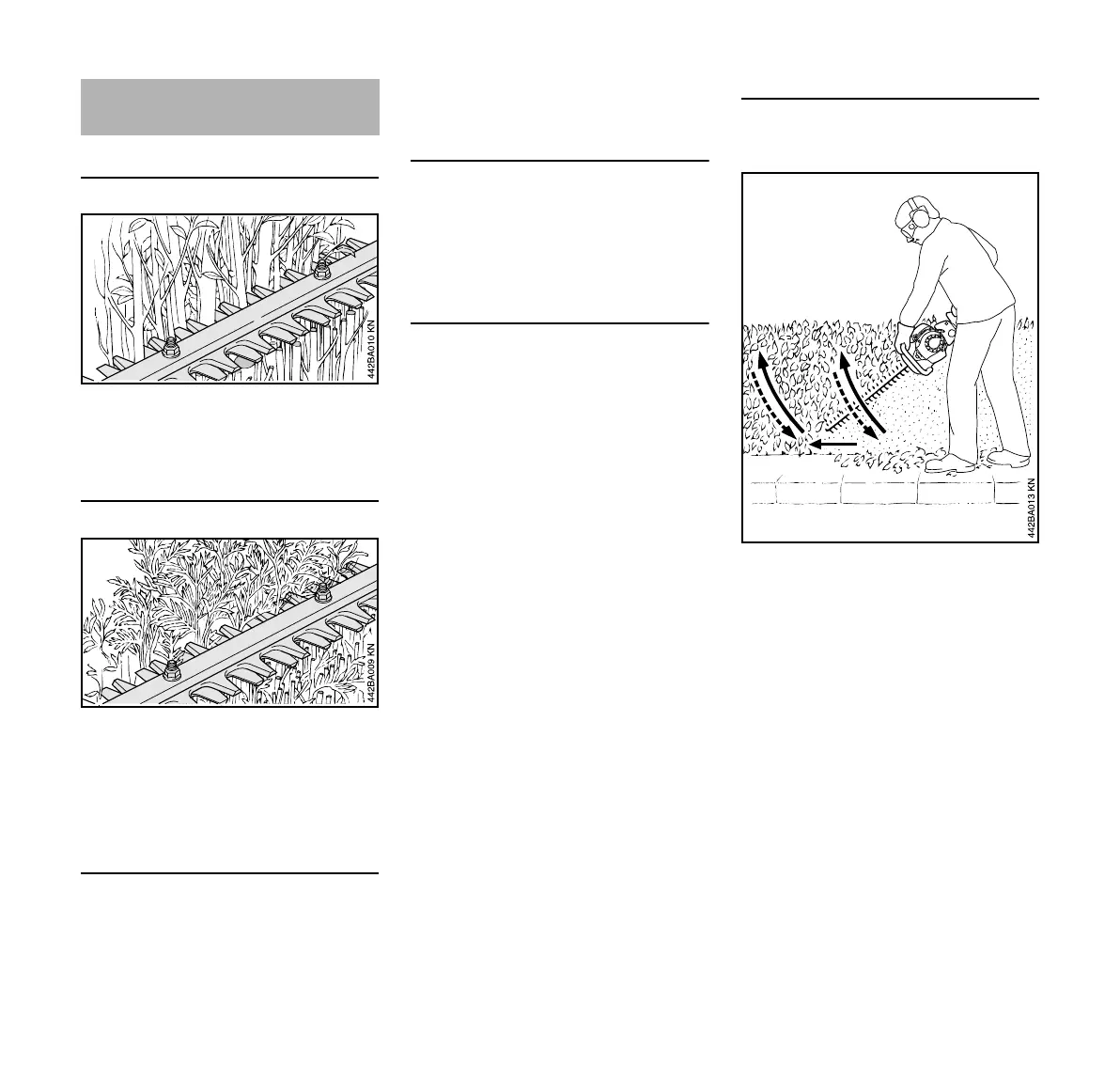 442BA010 KN

442BA009 KN

442BA013 KN