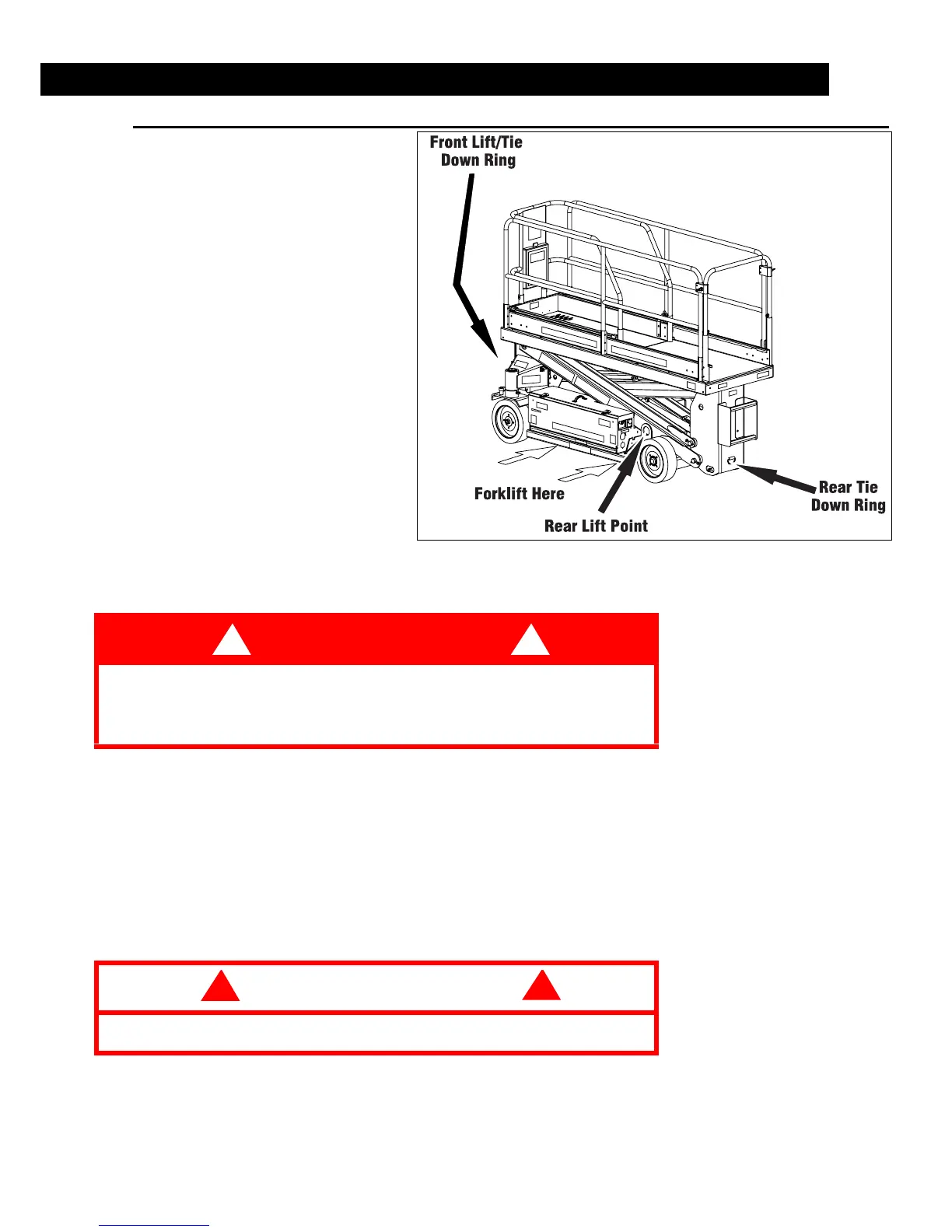 Front Lift/Tie Down Ring

Forklift Here

Rear Lift Point

Rear Tie Down Ring