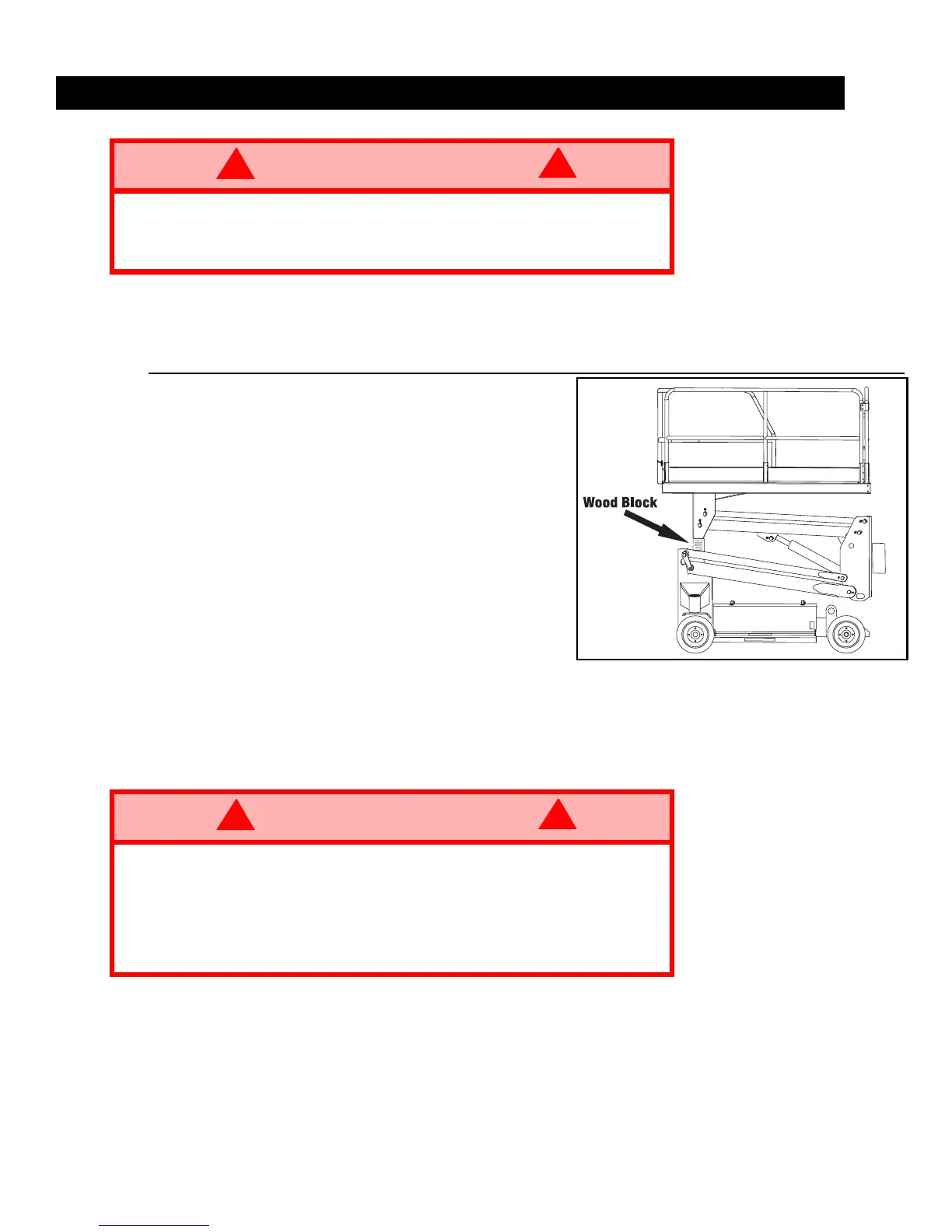 Wood Block