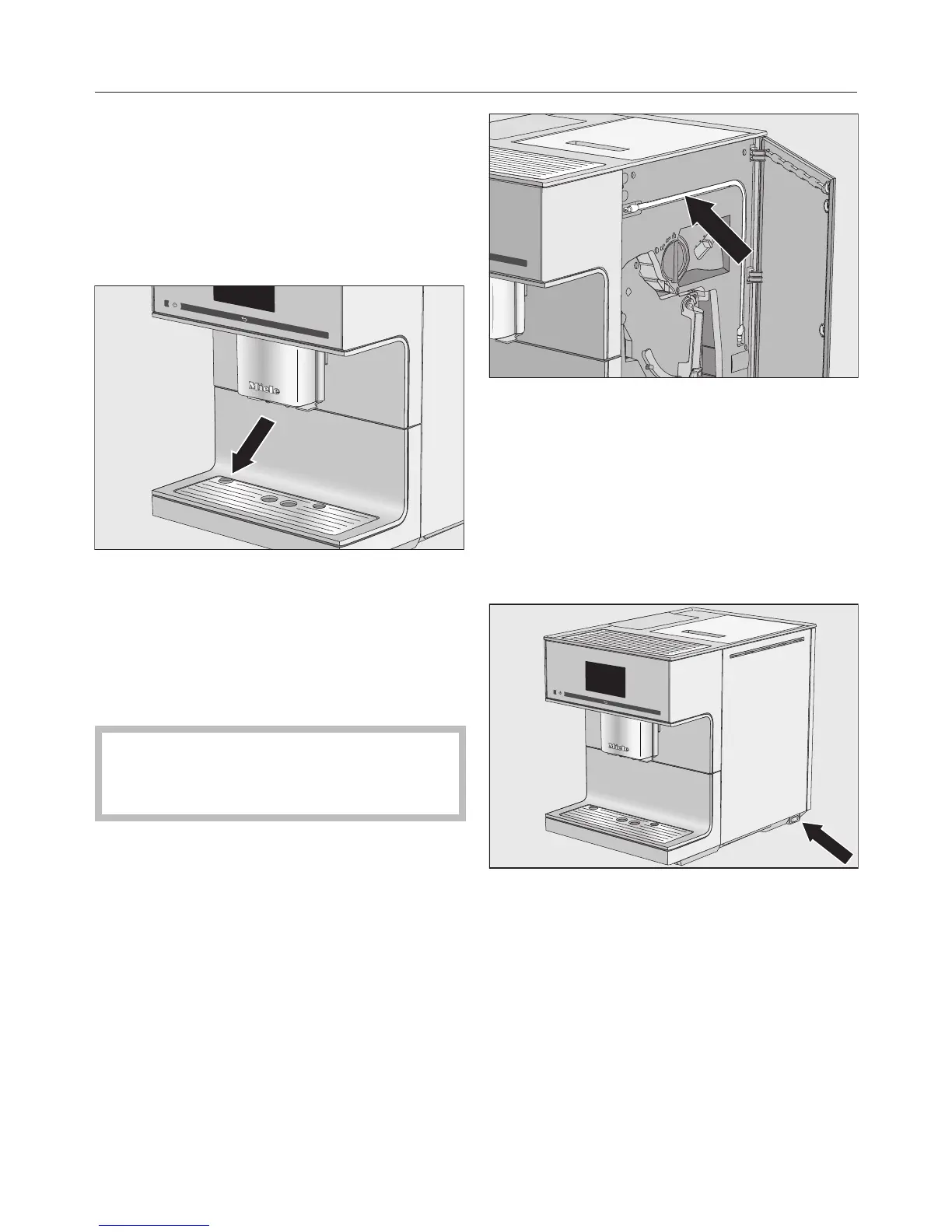 Miele

Miele