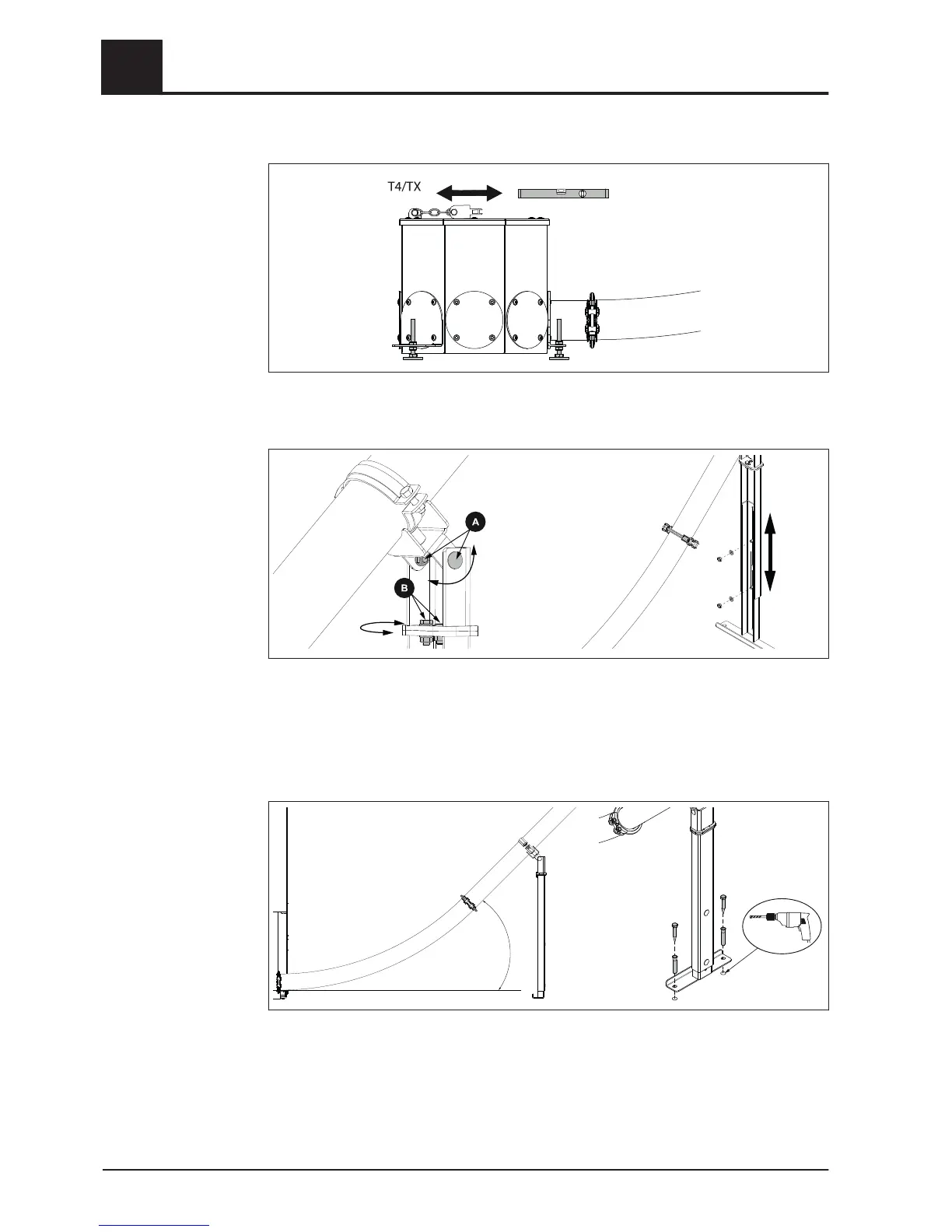 T4/TX

A

B