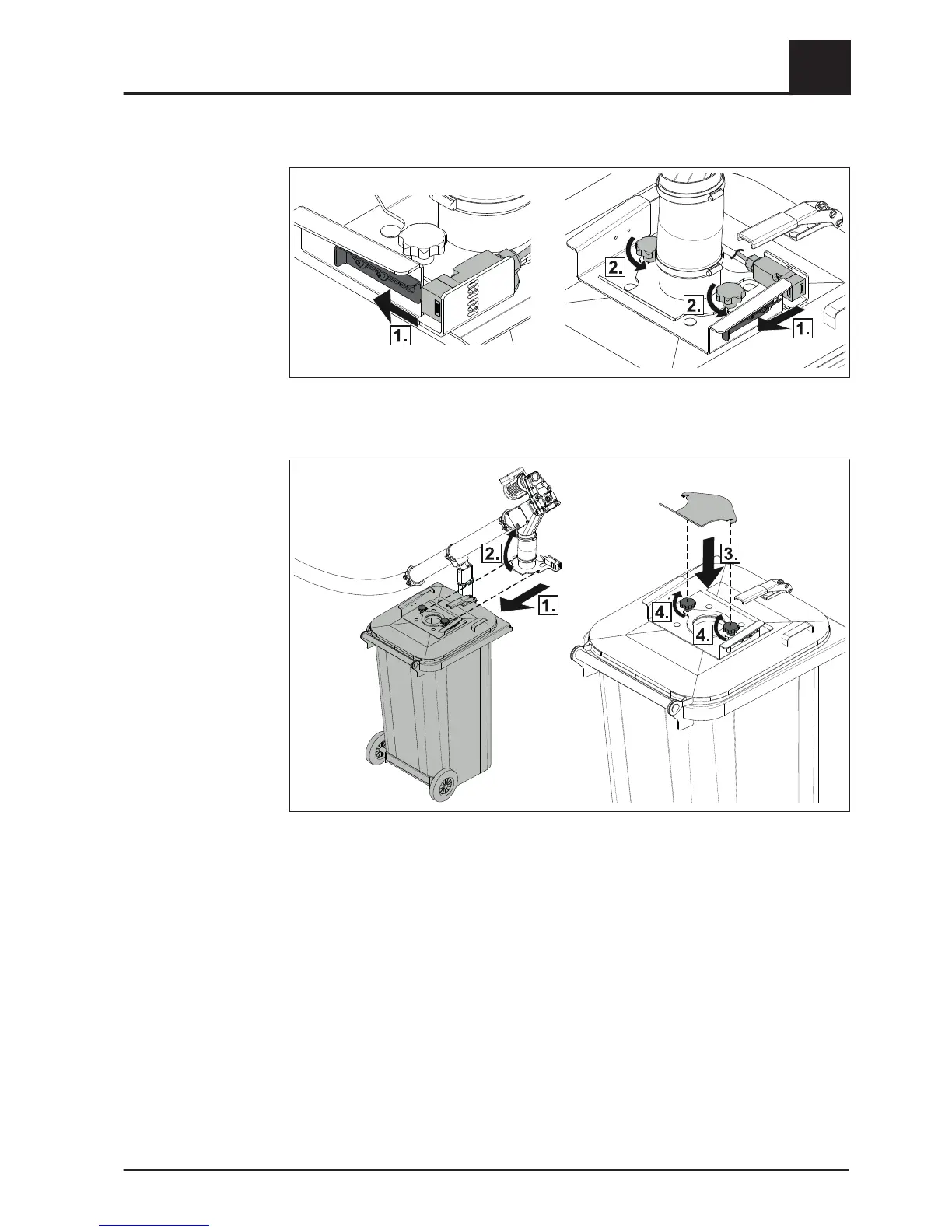 1.

2.

2.

1.

2.

1.

3.

4.

4.