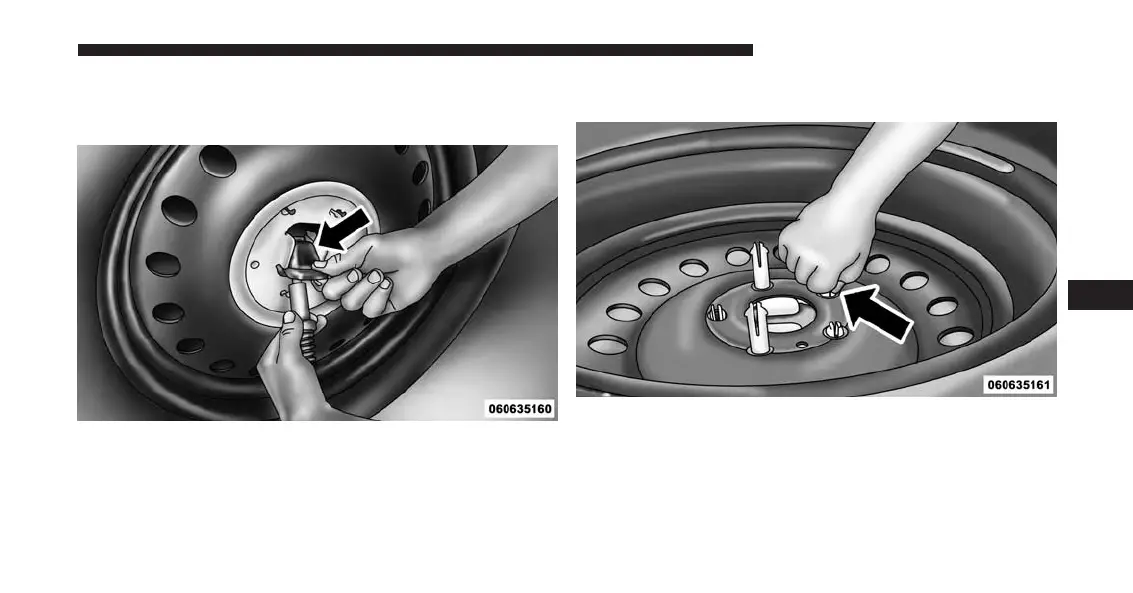 060635160

060635161