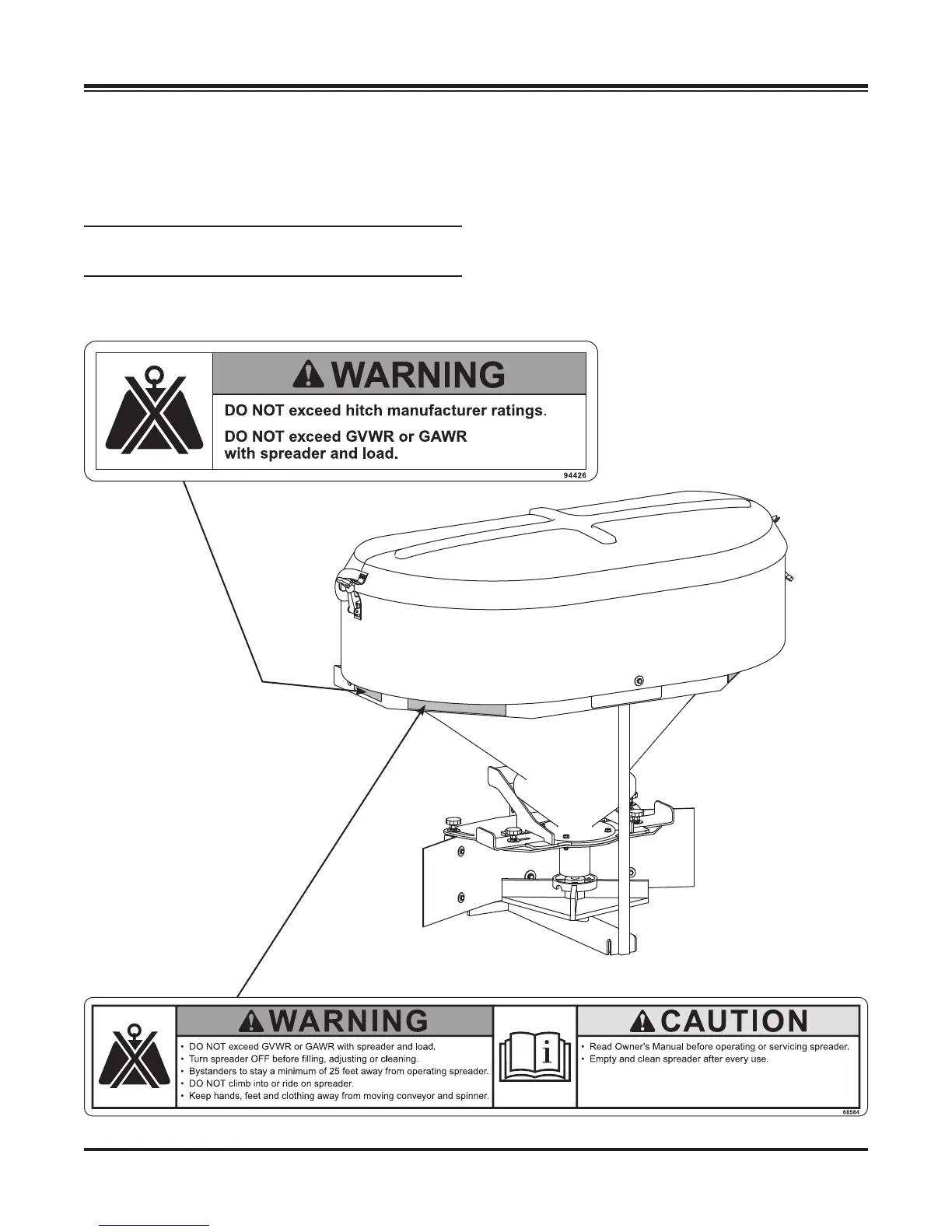 WARNING

DO NOT exceed hitch manufacturer ratings.

DO NOT exceed GVWR or GAWR with spreader and load.

94426

WARNING

• DO NOT exceed GVWR or GAWR with spreader and load.
• Turn spreader OFF before filling, adjusting or cleaning.
• Bystanders to stay a minimum of 25 feet away from operating spreader.
• DO NOT climb into or ride on spreader.
• Keep hands, feet and clothing away from moving conveyor and spinner.

CAUTION

• Read Owner's Manual before operating or servicing spreader.
• Empty and clean spreader after every use.

68584