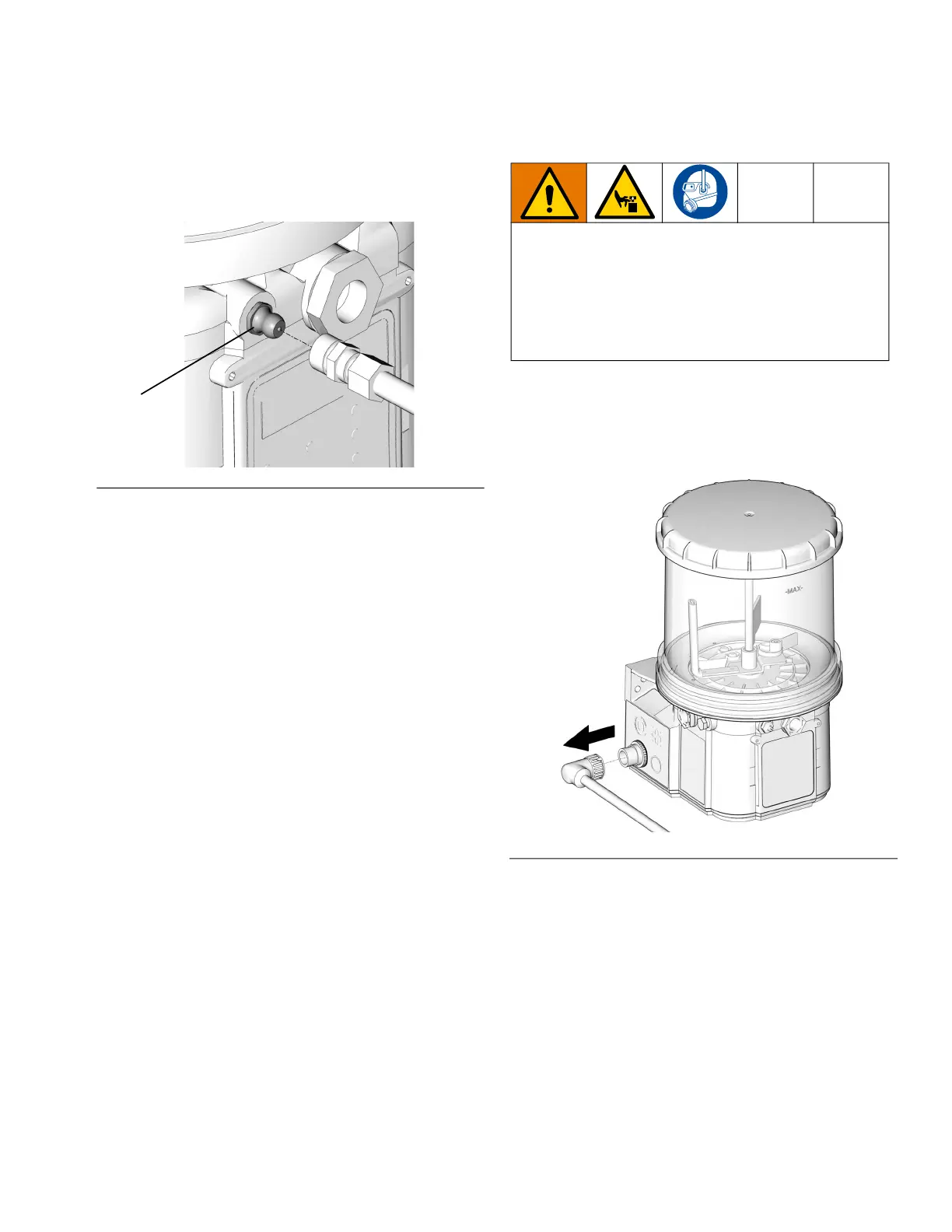 -MAX-