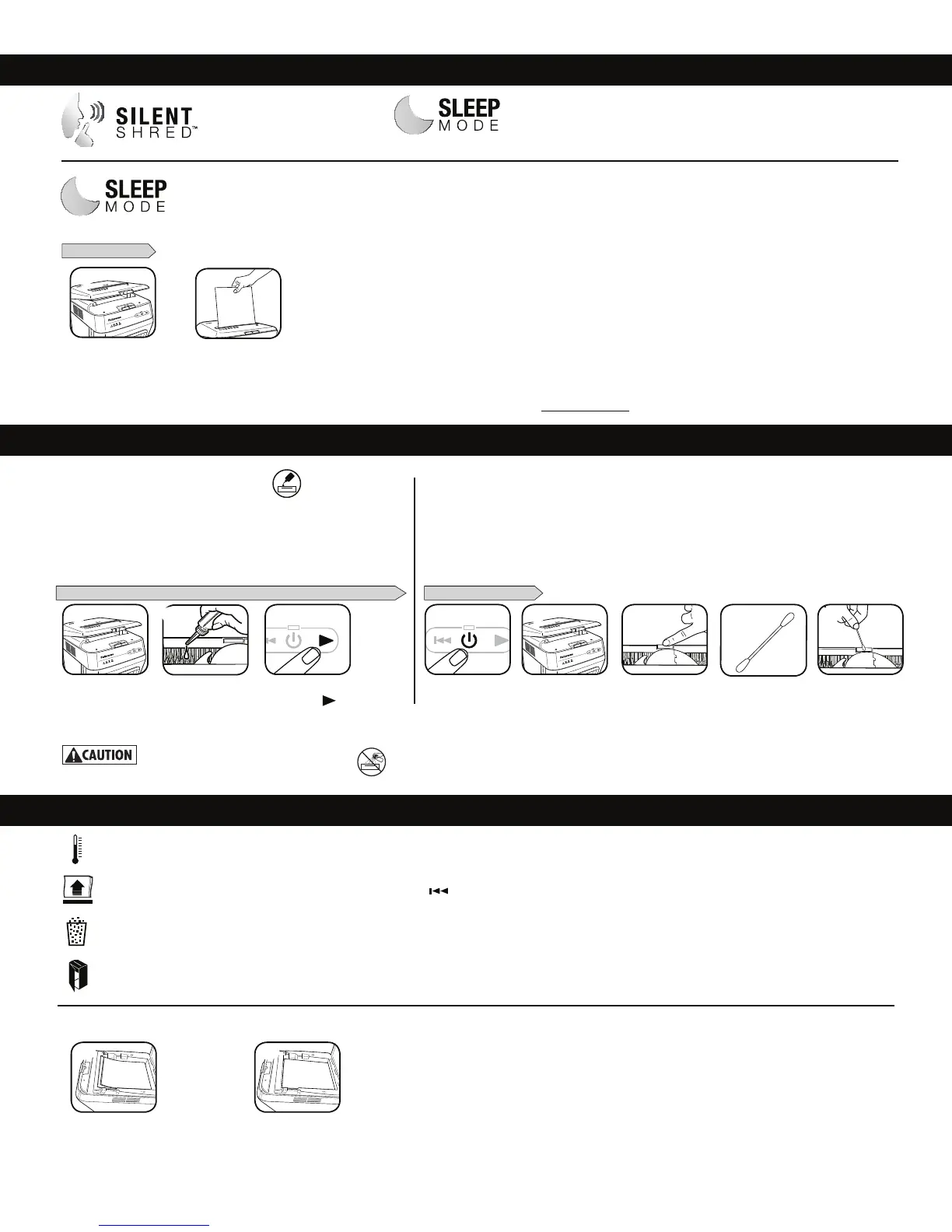 SILENT SHRED™

SLEEP MODE

SLEEP MODE

CAUTION