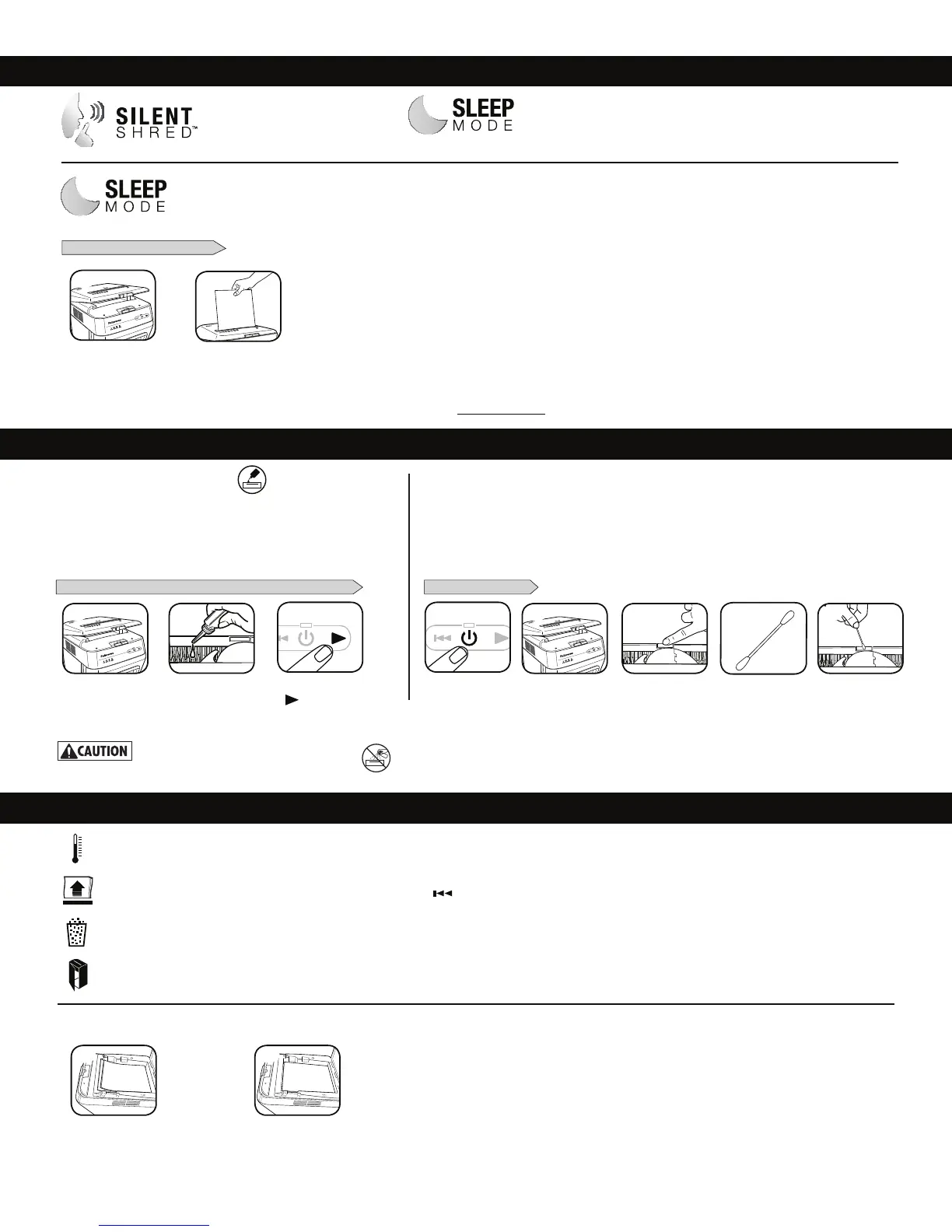 SILENT SHRED™

SLEEP MODE

SLEEP MODE

CAUTION