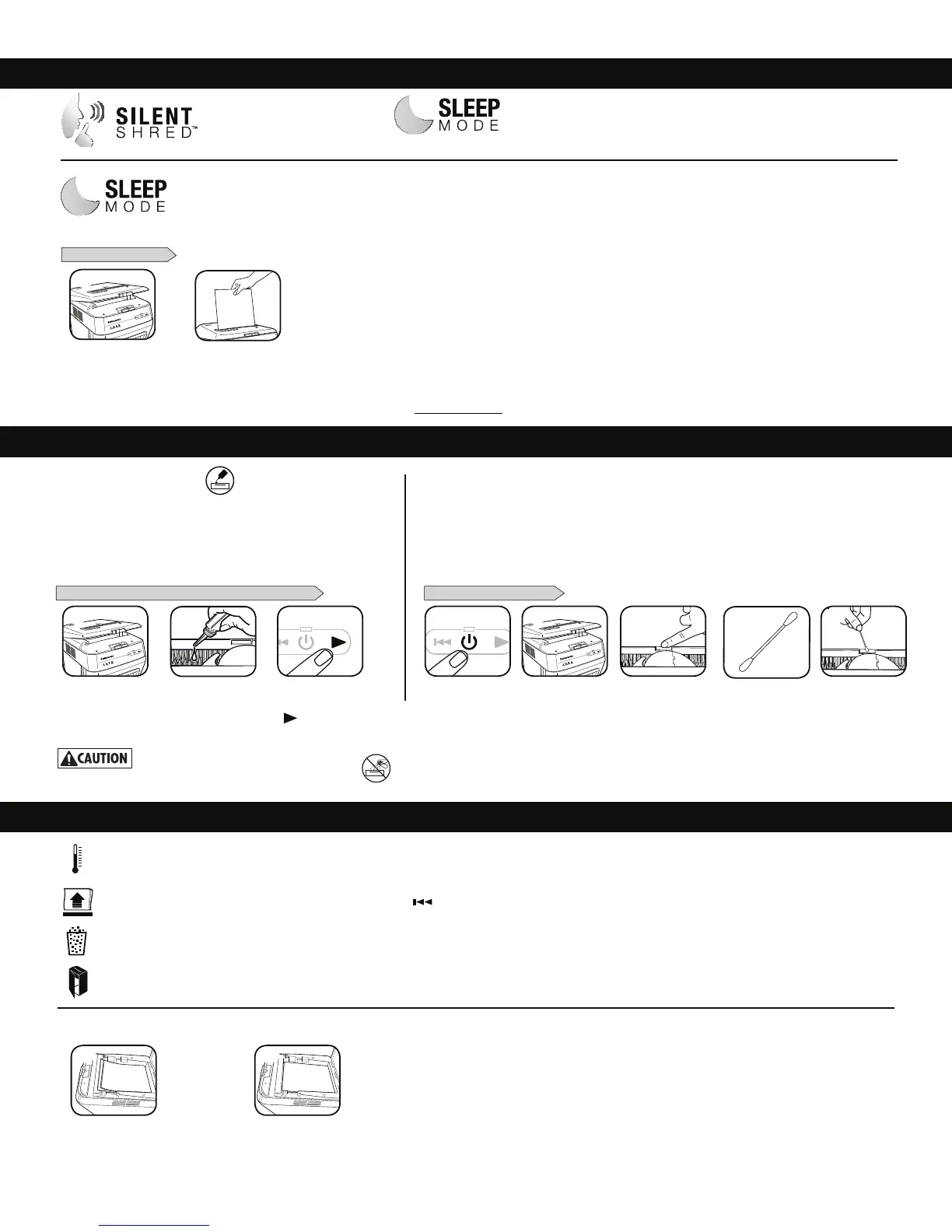 SILENT SHRED™

SLEEP MODE

SLEEP MODE

CAUTION