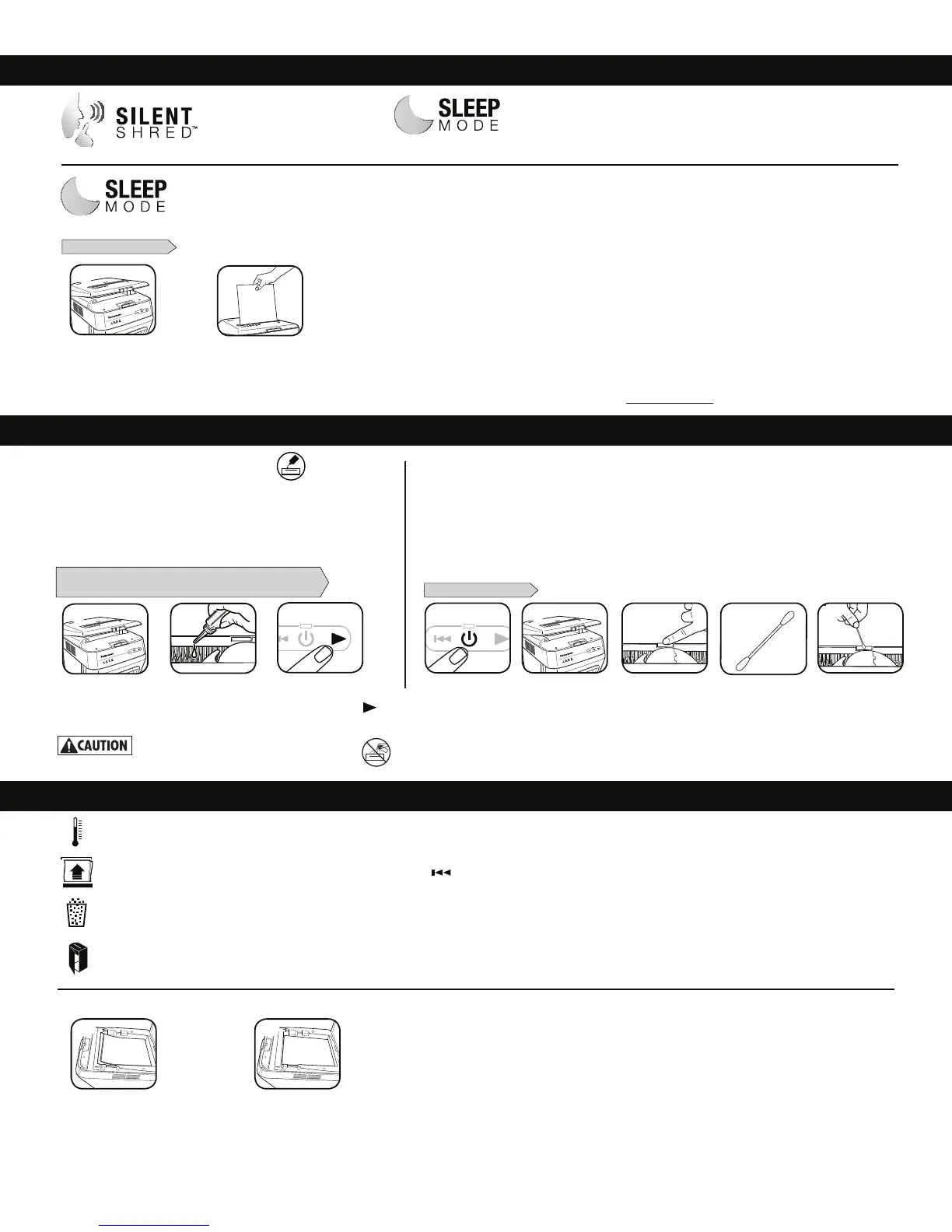 SILENT
SHRED™

SLEEP
MODE

SLEEP
MODE

CAUTION