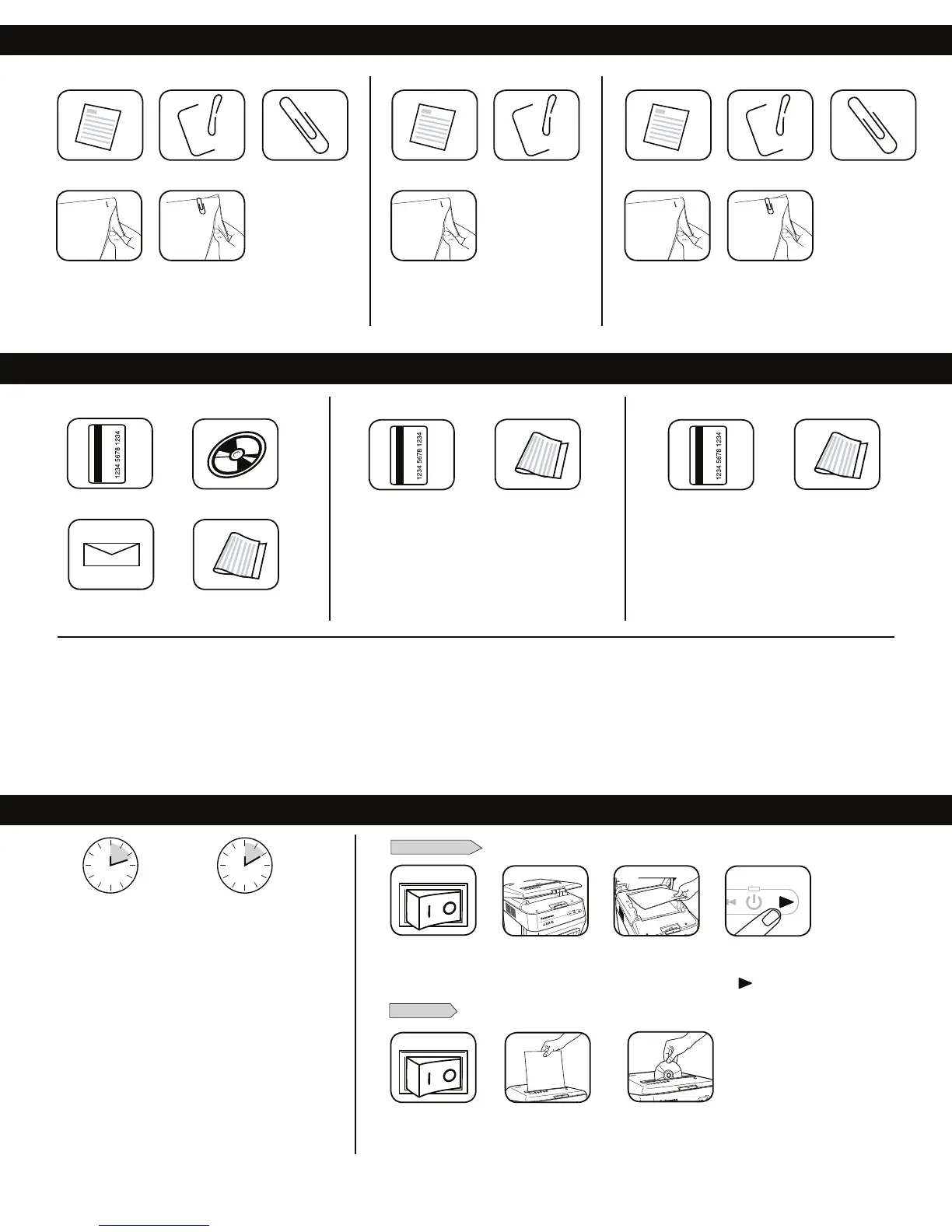 1234 5678 1234

1234 5678 1234

1234 5678 1234

I O

I O