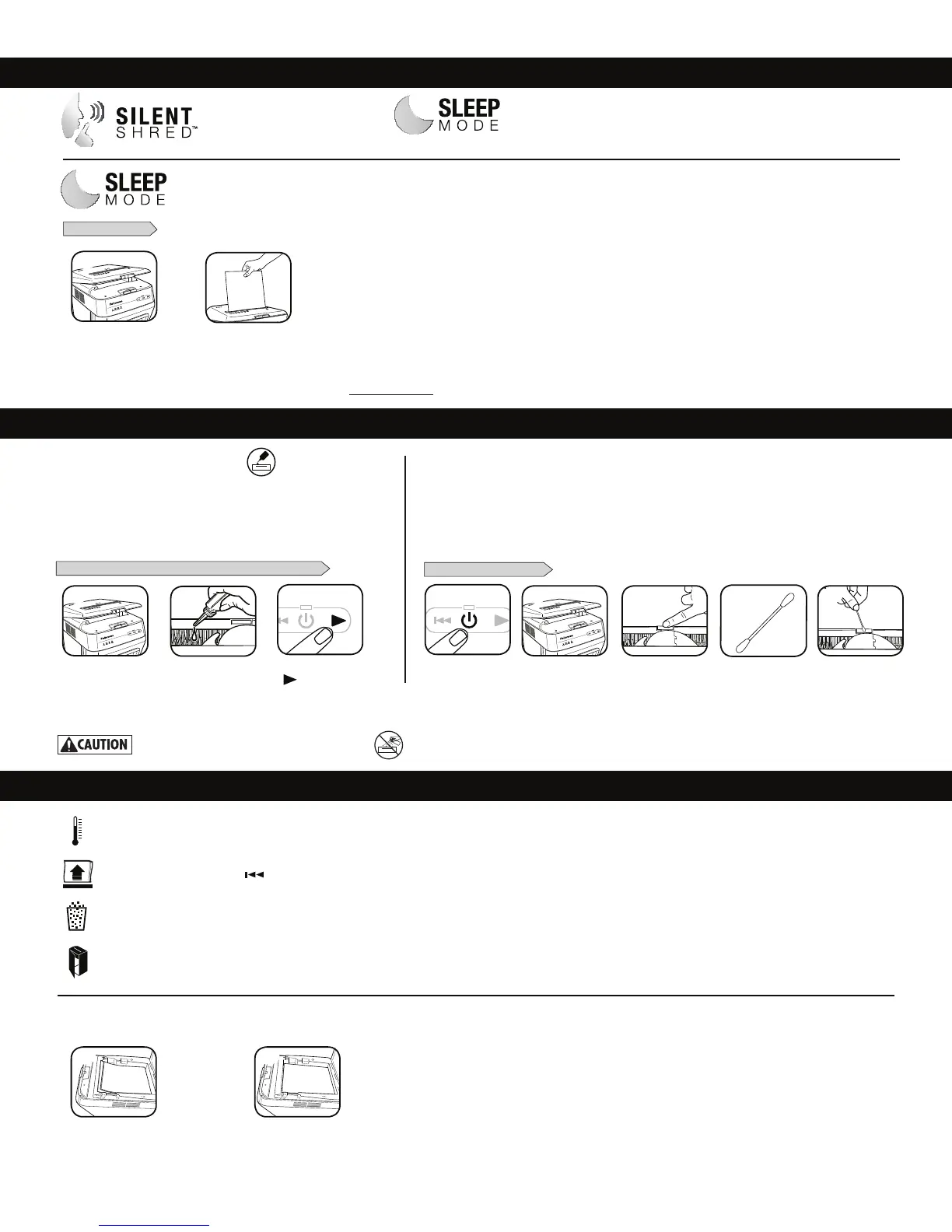 SILENT SHRED™

SLEEP MODE

SLEEP MODE

CAUTION