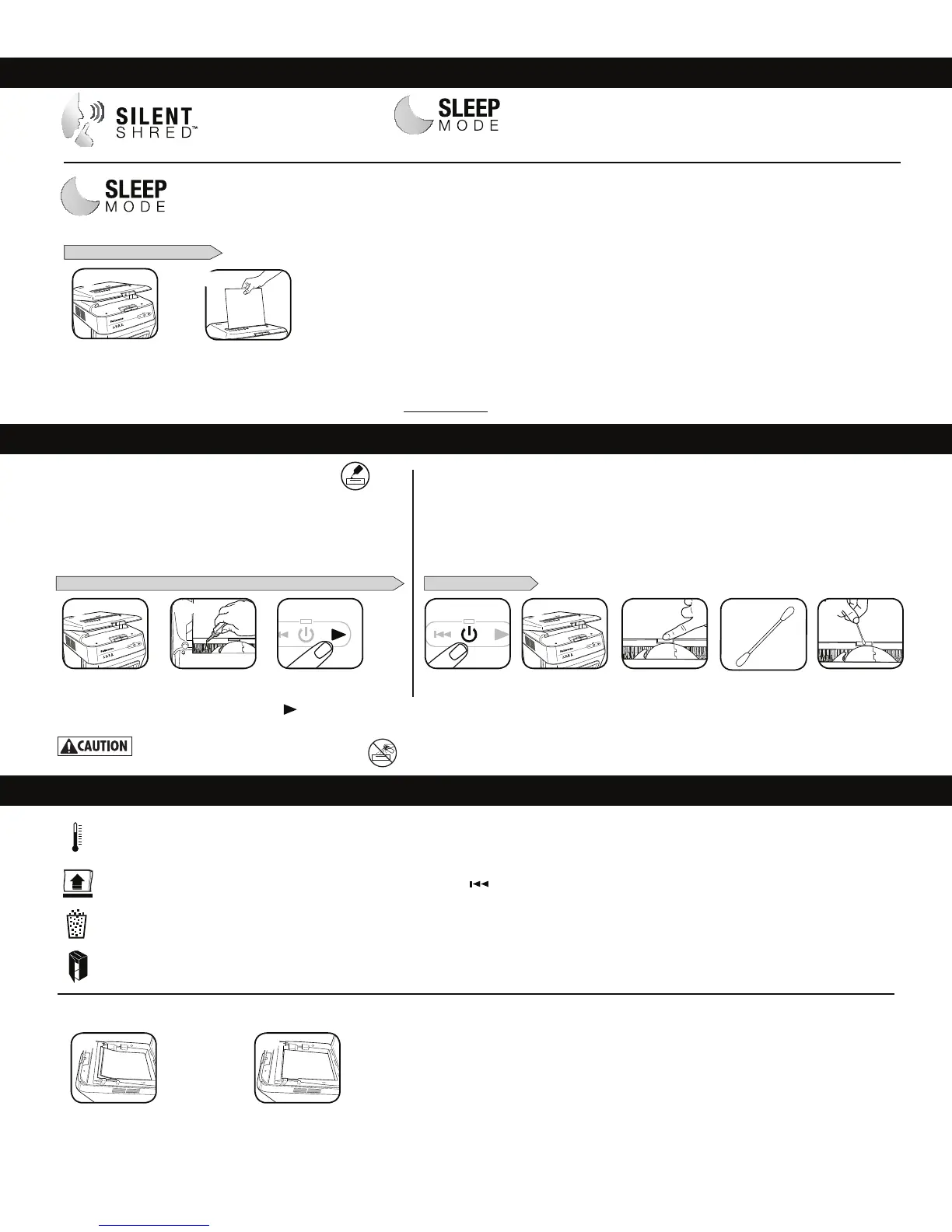 SILENT SHRED™

SLEEP MODE

SLEEP MODE

CAUTION