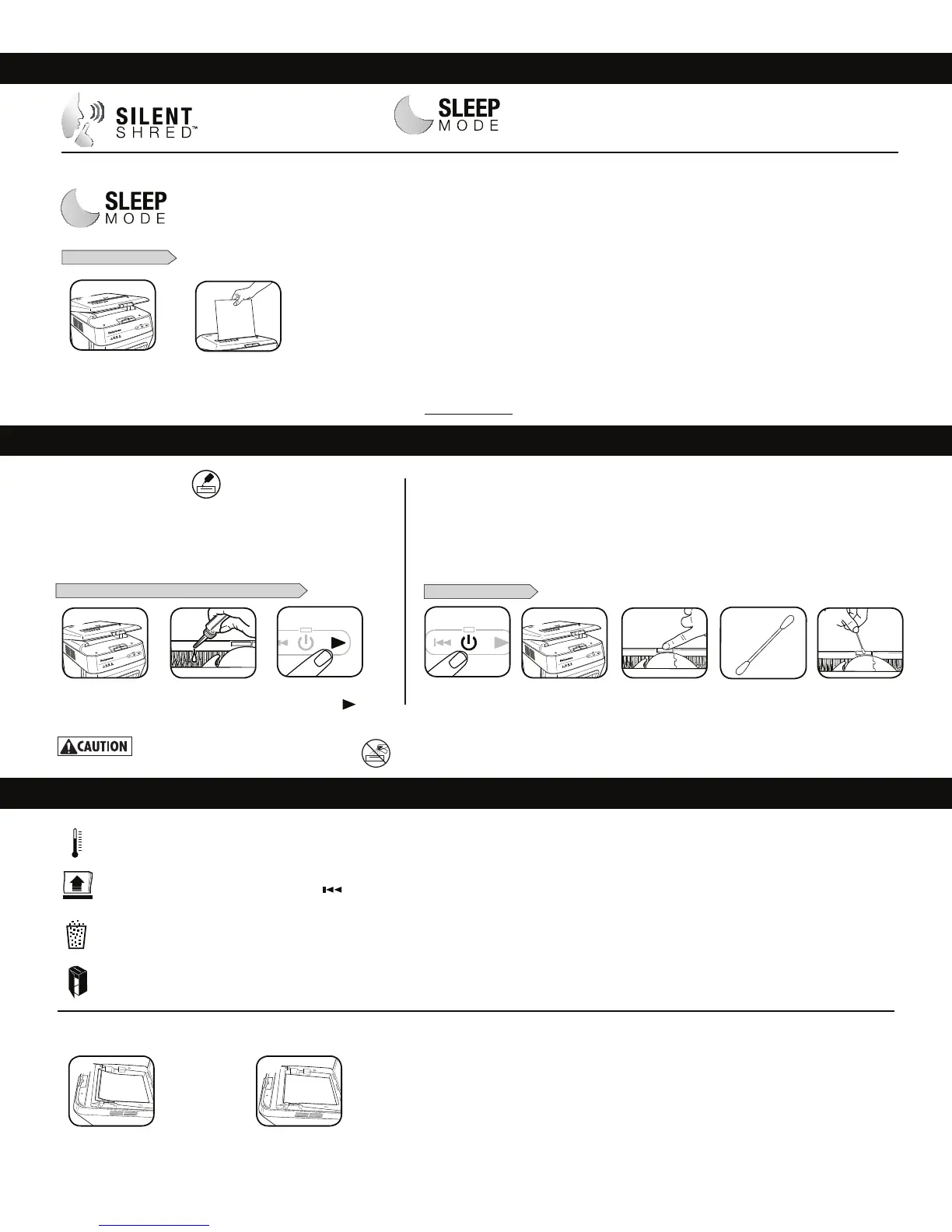 SILENT SHRED™

SLEEP MODE

SLEEP MODE

CAUTION