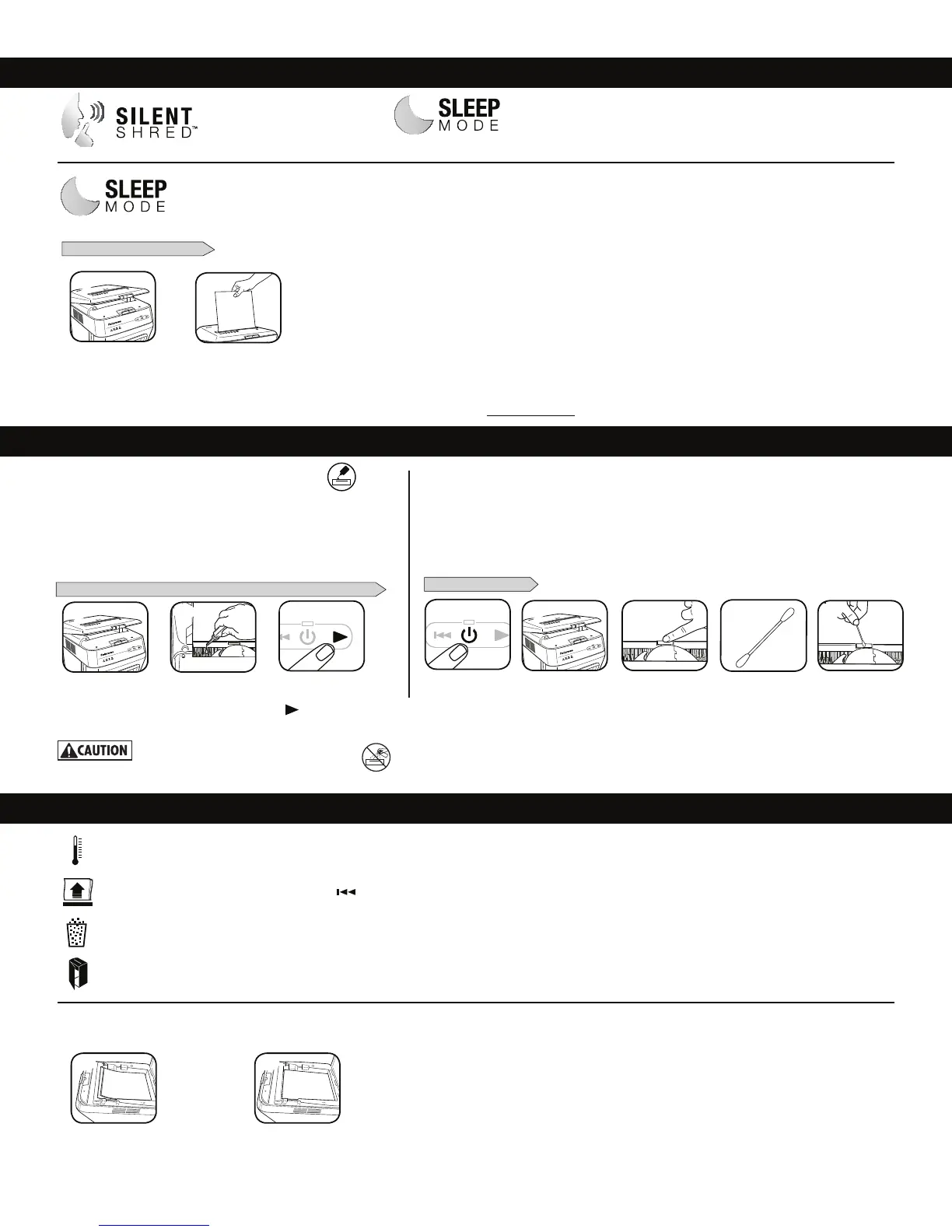 SILENT
SHRED™

SLEEP
MODE

SLEEP
MODE

CAUTION