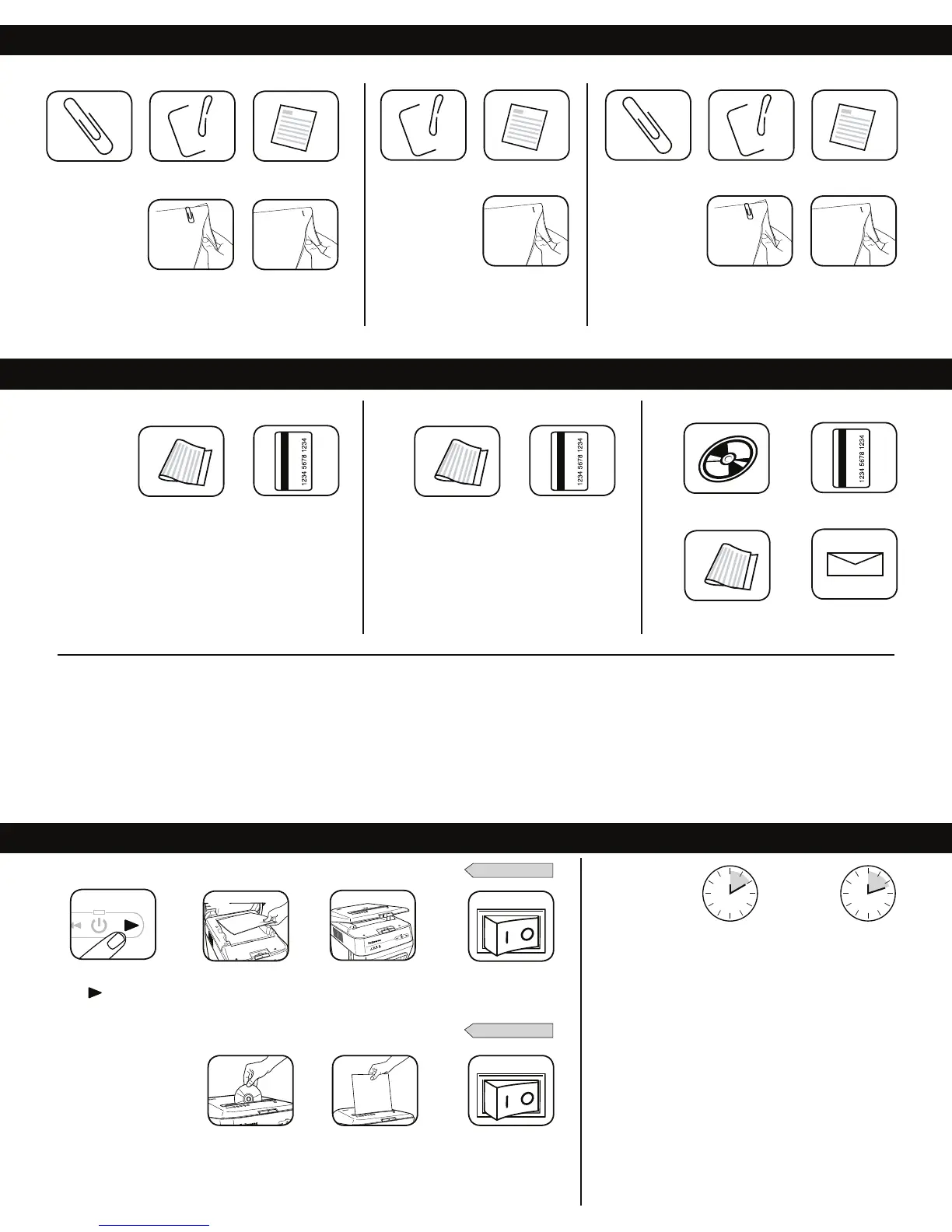 1234 5678 1234

1234 5678 1234

1234 5678 1234