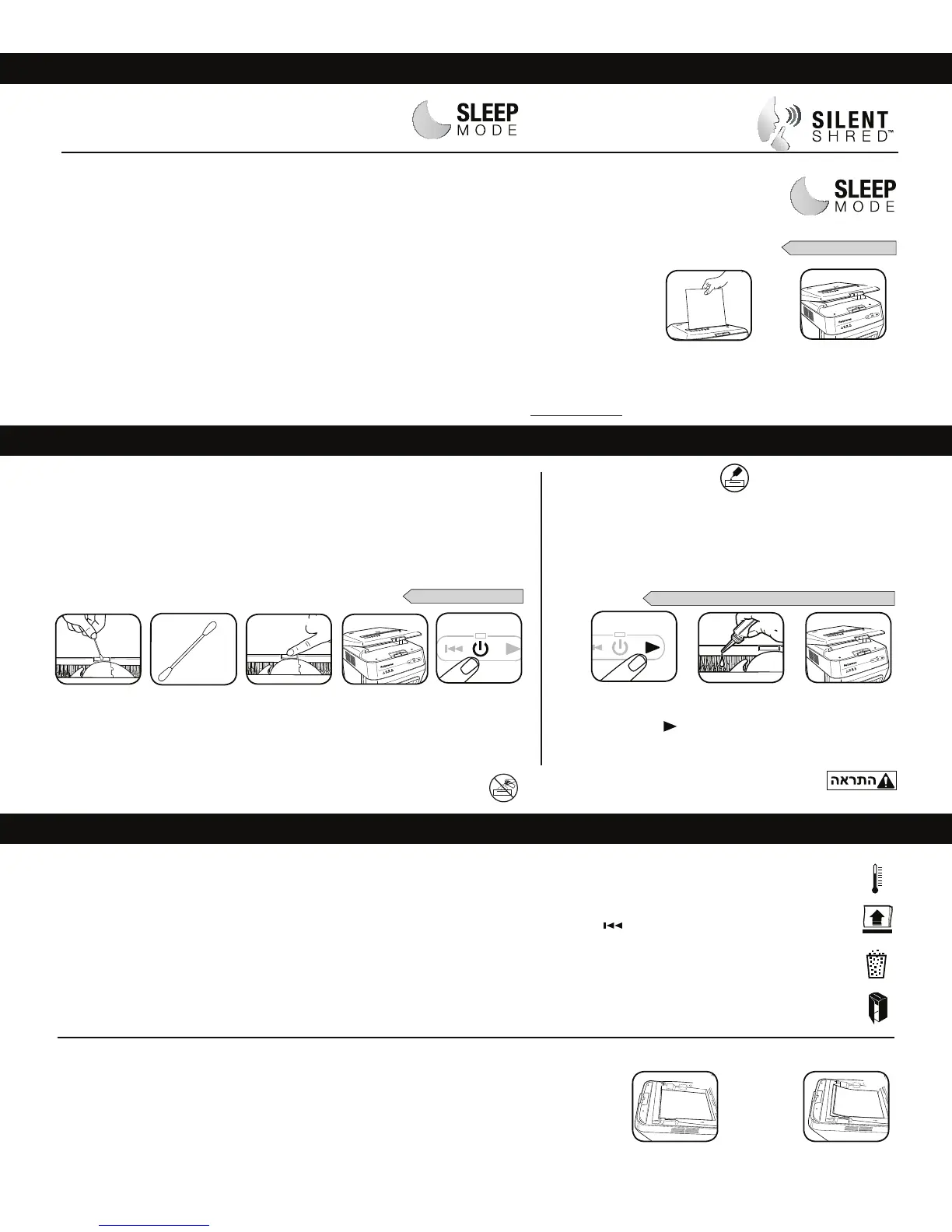 SLEEP MODE

SILENT SHRED™

SLEEP MODE

התראה