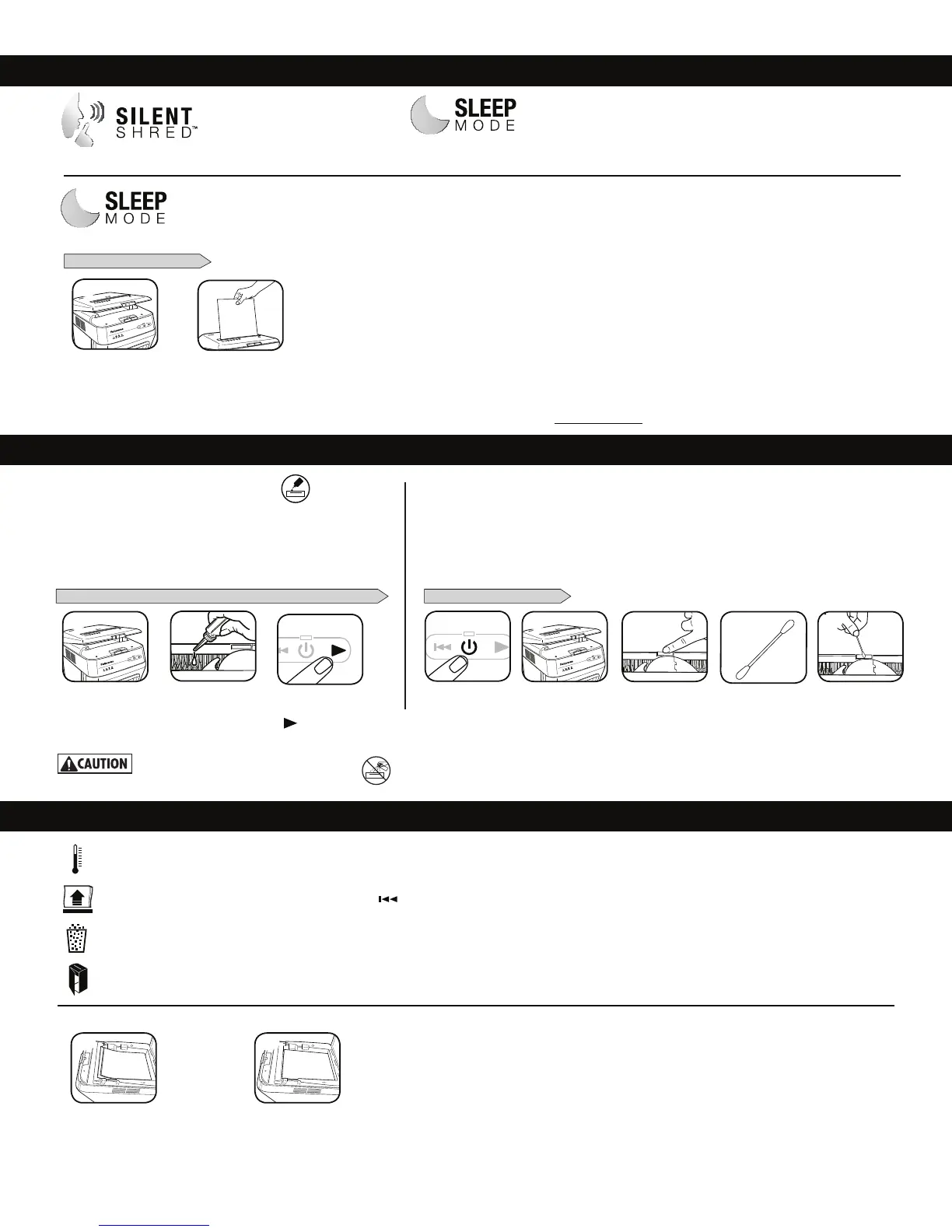 SILENT SHRED™

SLEEP MODE

SLEEP MODE

CAUTION