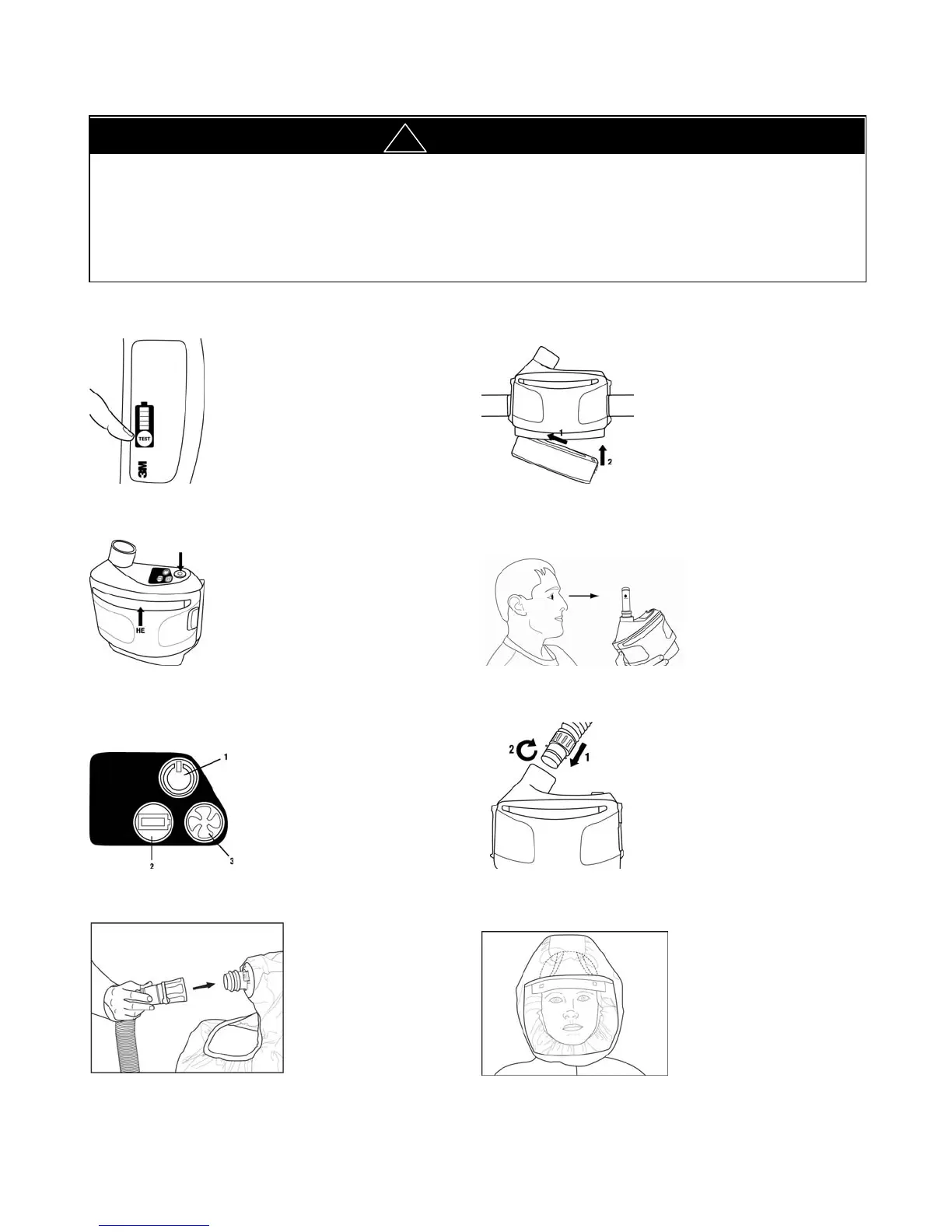 TEST

3M

1

2

HE

1

2

3

2

1