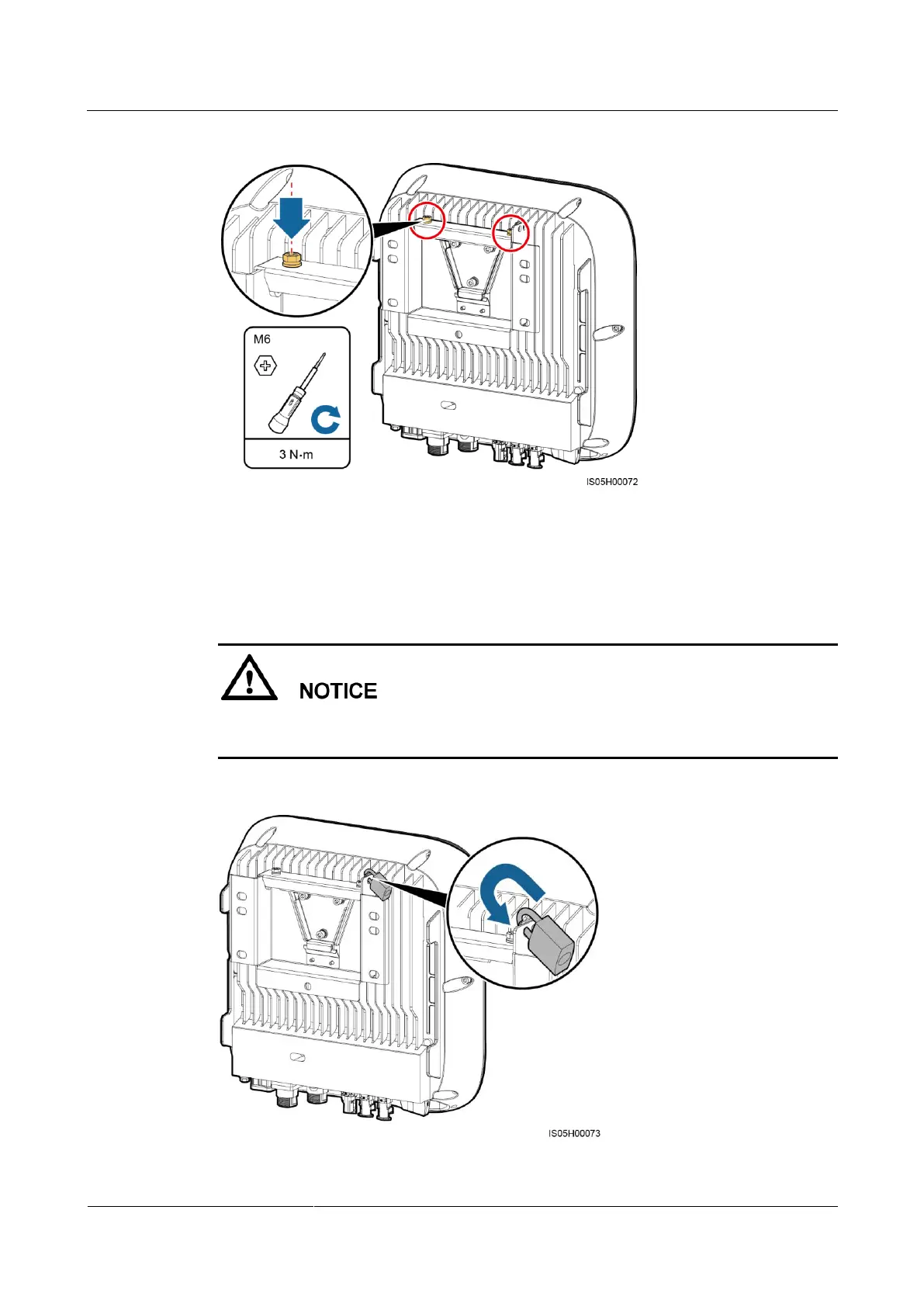 M6

3 N·m

IS05H00072

NOTICE

IS05H00073