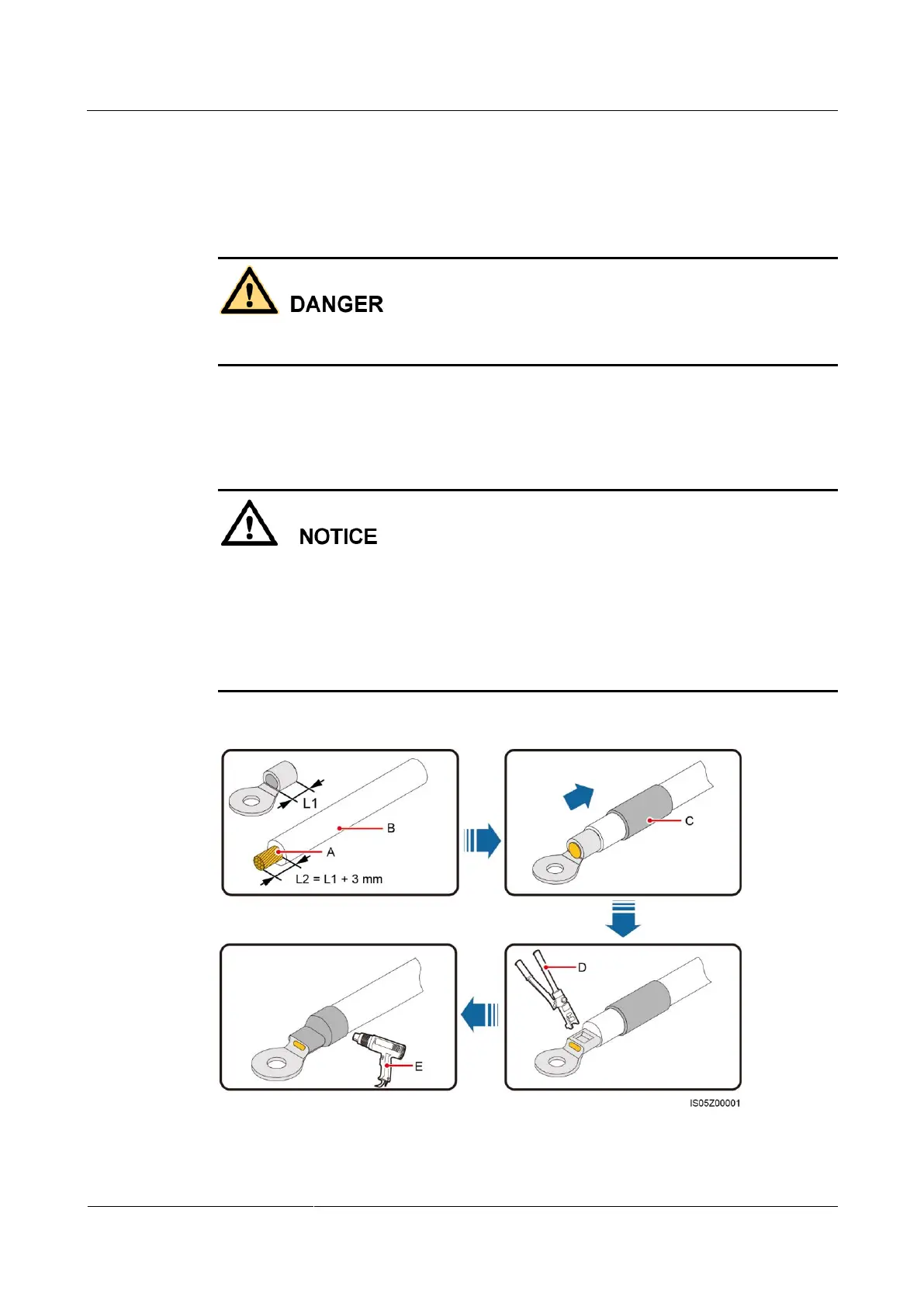 DANGER

NOTICE

L1

B

A

L2 = L1 + 3 mm

C

D

E

IS05Z00001