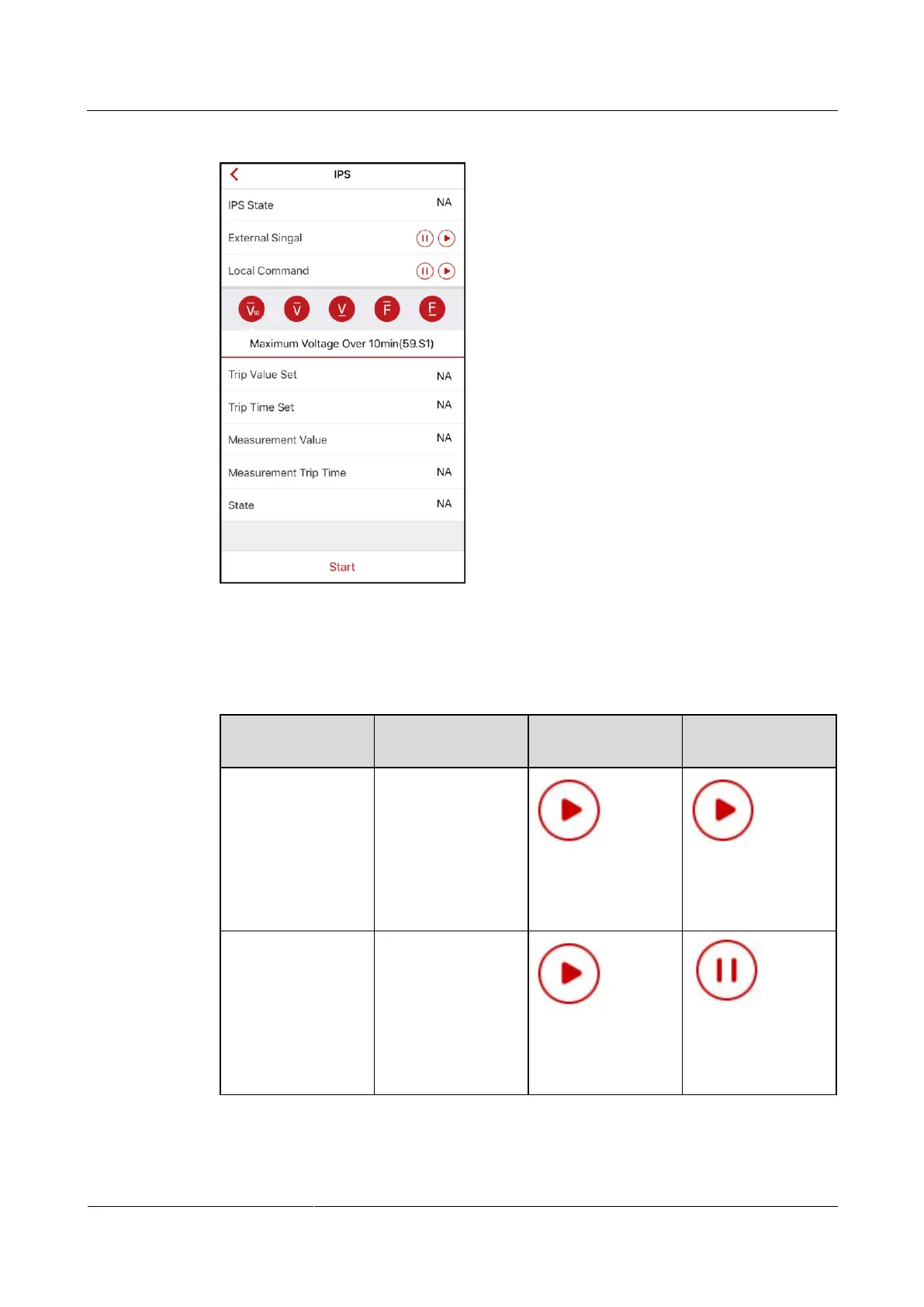 IPS

IPS State NA

External Singal

Local Command

$\overline{V}_{10}$ $\overline{V}$ $\underline{V}$ $\overline{F}$ $\underline{F}$

Maximum Voltage Over 10min(59.S1)

Trip Value Set NA

Trip Time Set NA

Measurement Value NA

Measurement Trip Time NA

State NA

Start