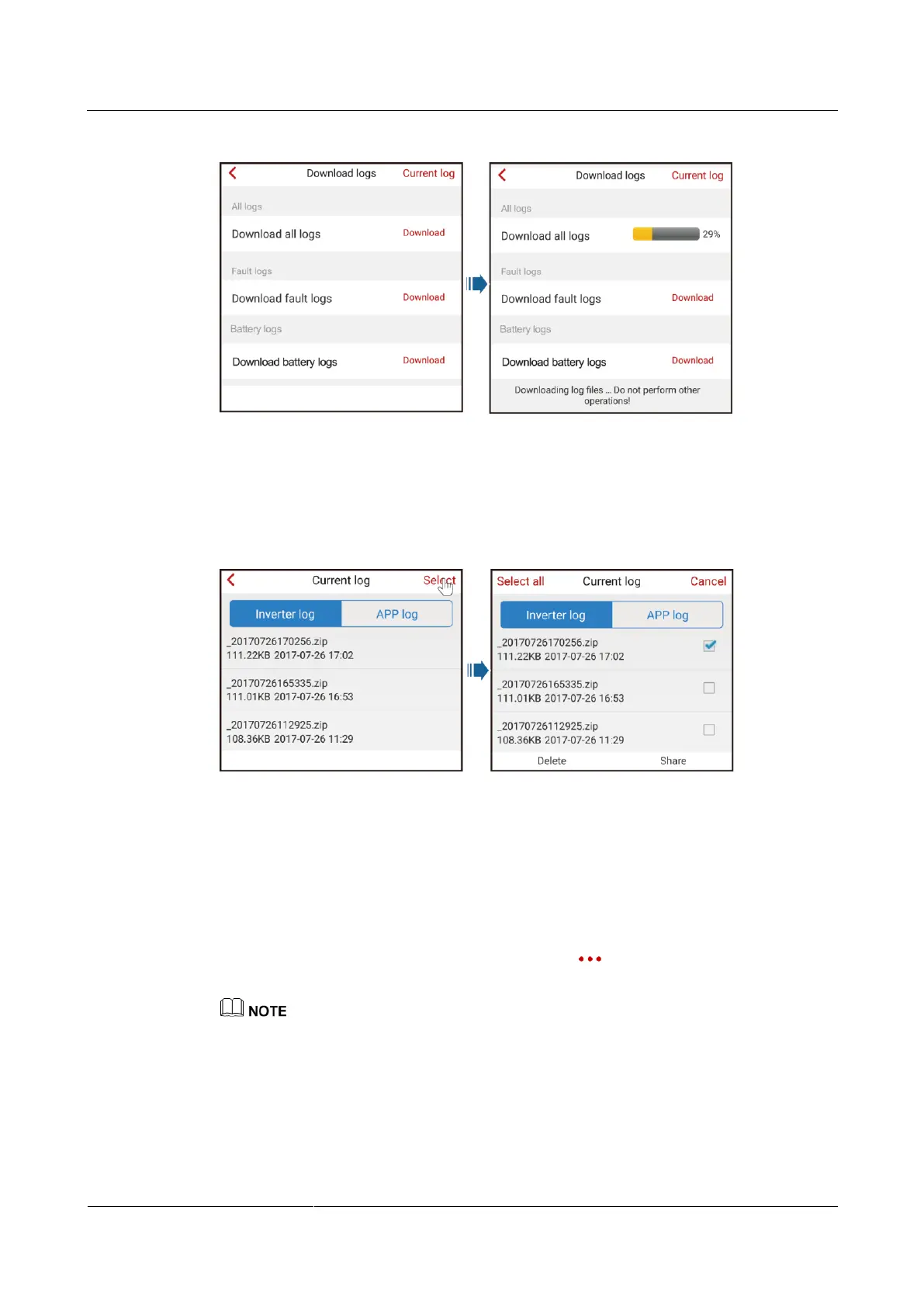 Download logs Current log

All logs

Download all logs Download

Fault logs

Download fault logs Download

Battery logs

Download battery logs Download

Download logs Current log

All logs

Download all logs 29%

Fault logs

Download fault logs Download

Battery logs

Download battery logs Download

Downloading log files ... Do not perform other operations!

Current log Select

Inverter log APP log

_20170726170256.zip
111.22KB 2017-07-26 17:02

_20170726165335.zip
111.01KB 2017-07-26 16:53

_20170726112925.zip
108.36KB 2017-07-26 11:29

Select all Current log Cancel

Inverter log APP log

_20170726170256.zip
111.22KB 2017-07-26 17:02

_20170726165335.zip
111.01KB 2017-07-26 16:53

_20170726112925.zip
108.36KB 2017-07-26 11:29

Delete Share

NOTE