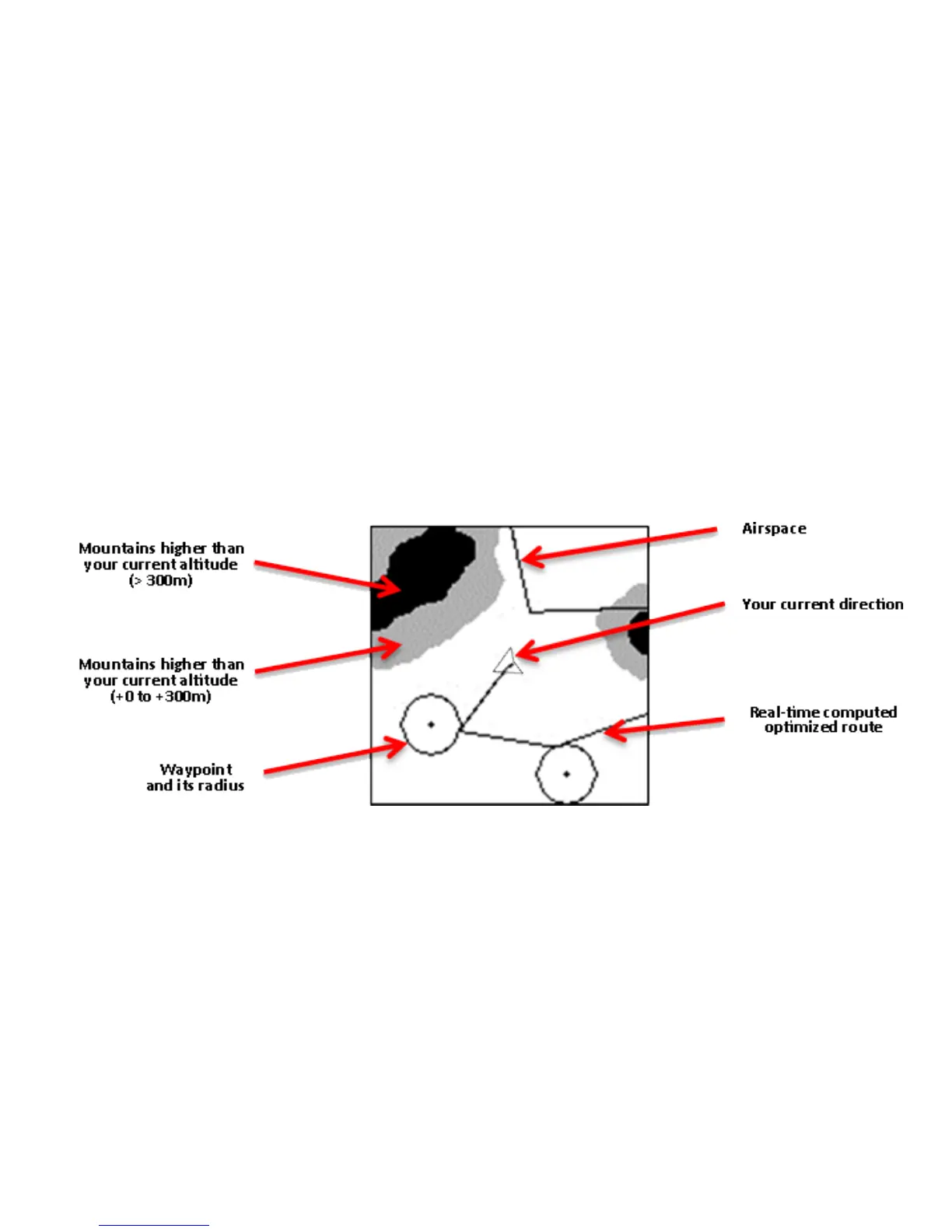 Mountains higher than your current altitude (> 300m)

Mountains higher than your current altitude (+0 to +300m)

Waypoint and its radius

Airspace

Your current direction

Real-time computed optimized route