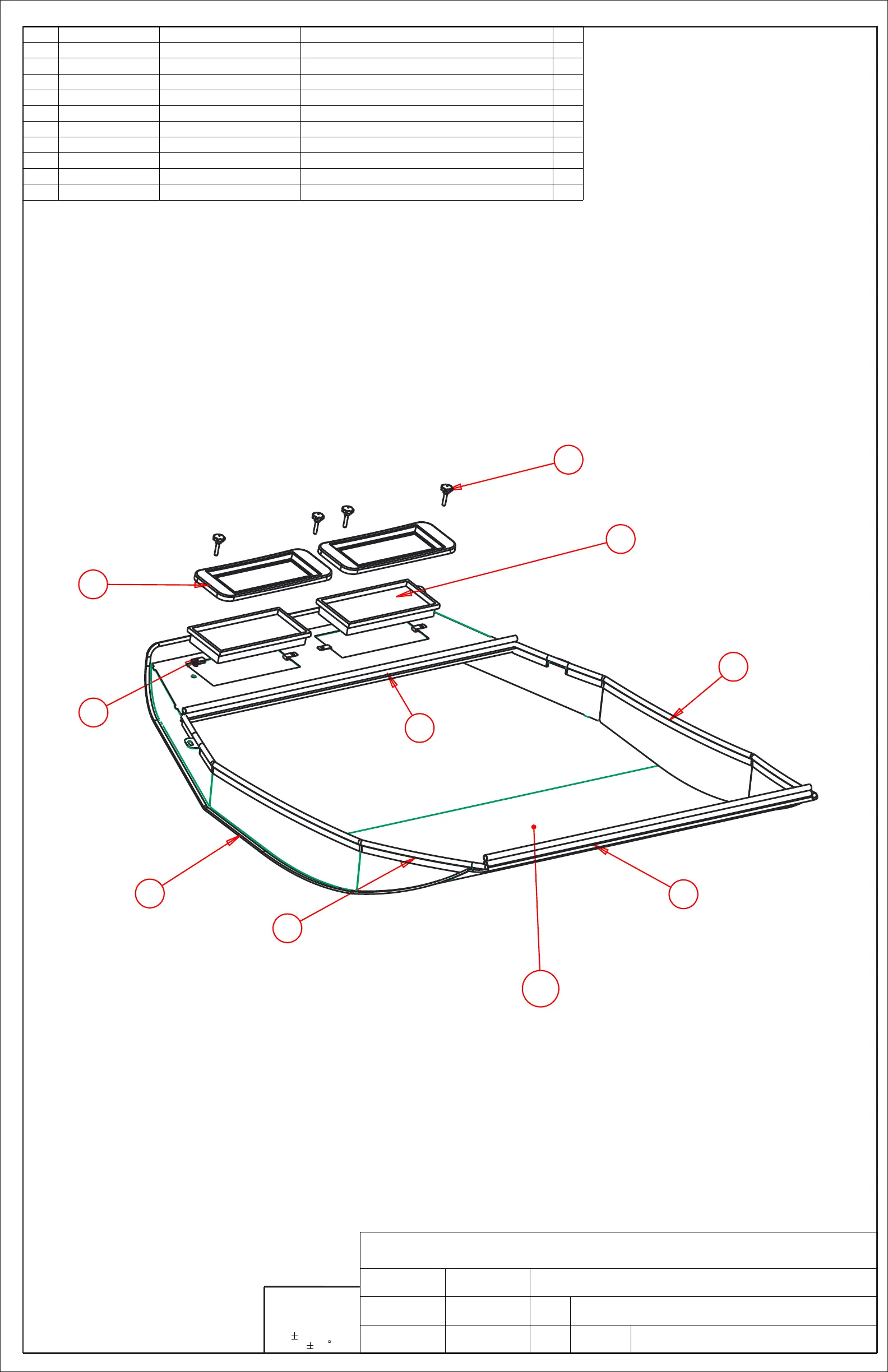 ± ± °