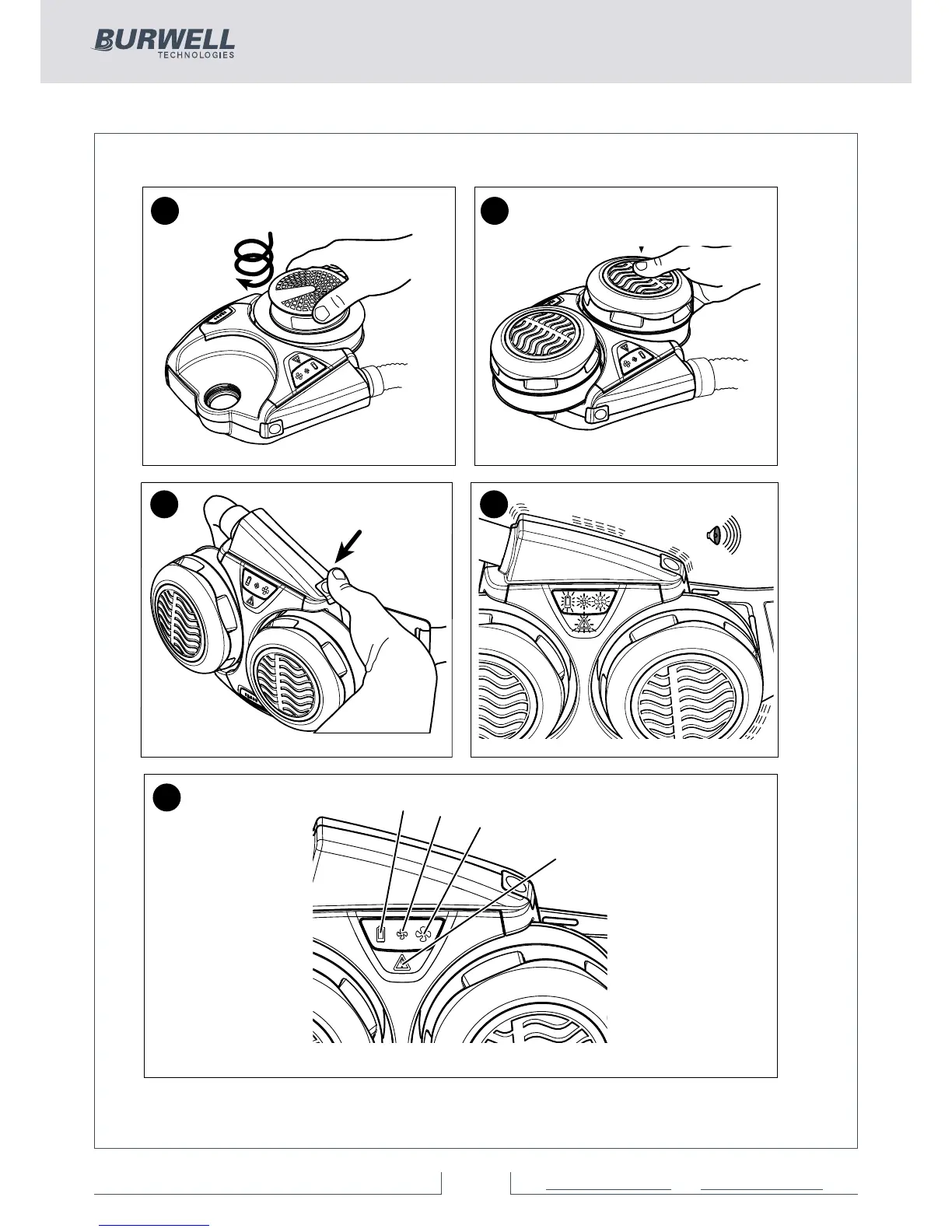 BURWELL
TECHNOLOGIES