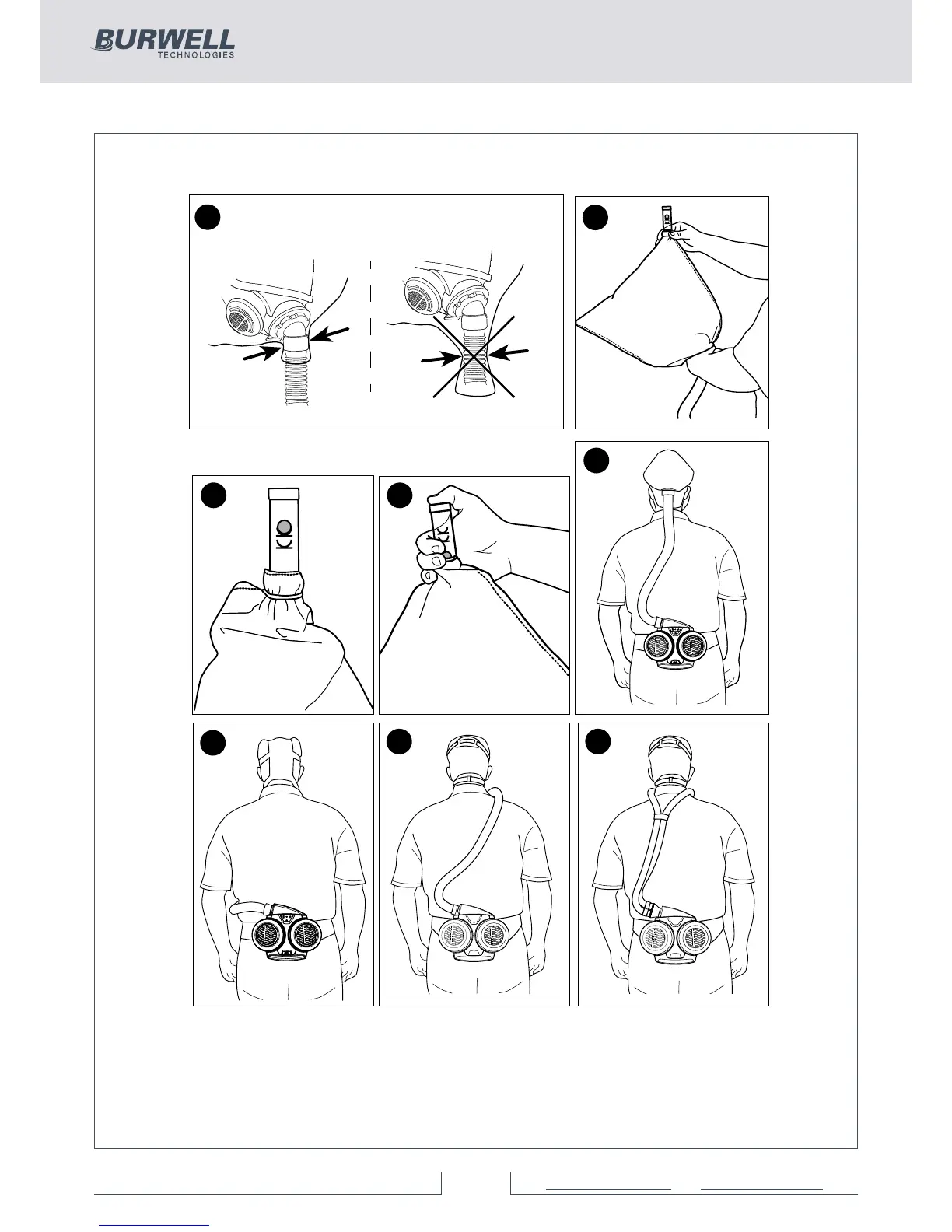 BURWELL
TECHNOLOGIES