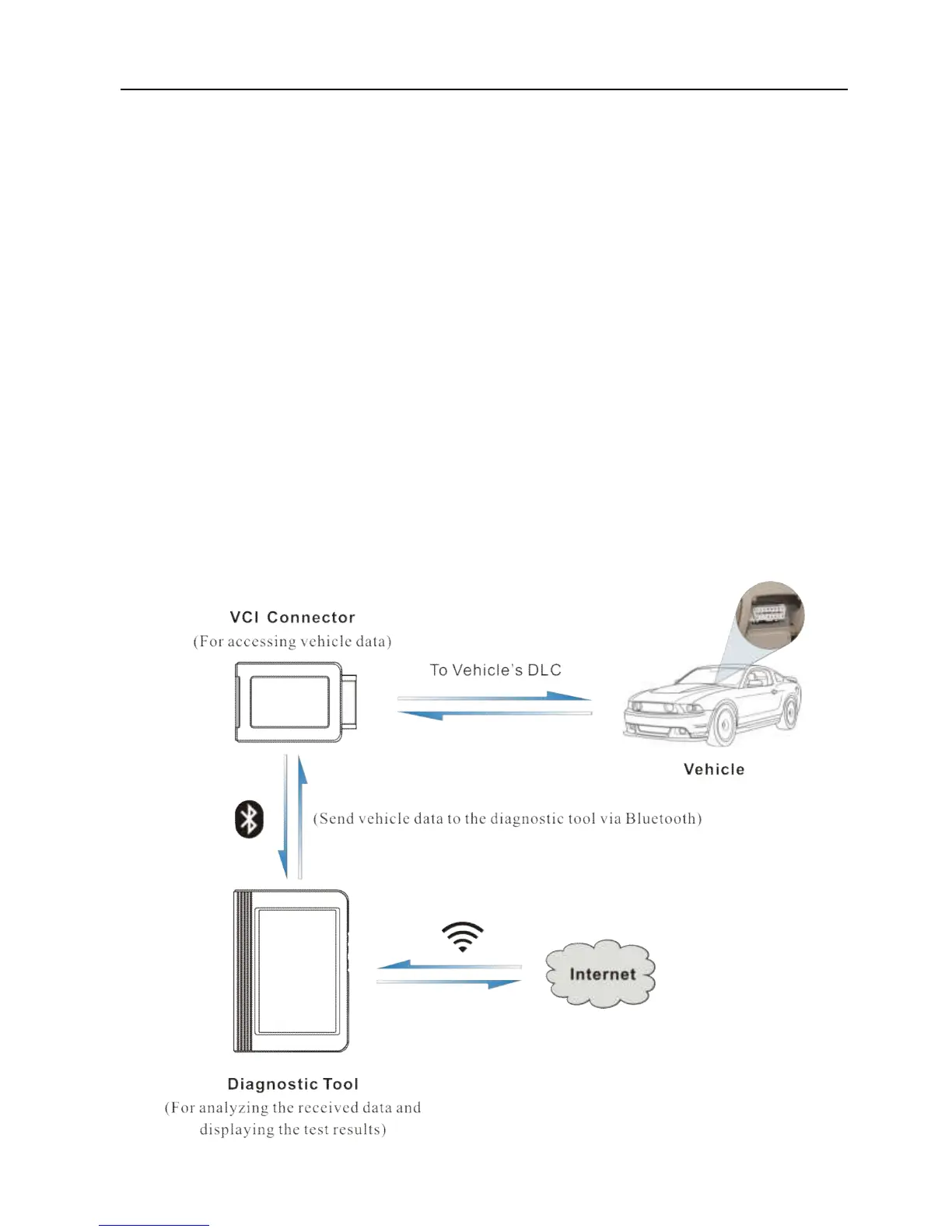 VCI Connector
(For accessing vehicle data)

To Vehicle's DLC

Vehicle

(Send vehicle data to the diagnostic tool via Bluetooth)

Internet

Diagnostic Tool
(For analyzing the received data and displaying the test results)