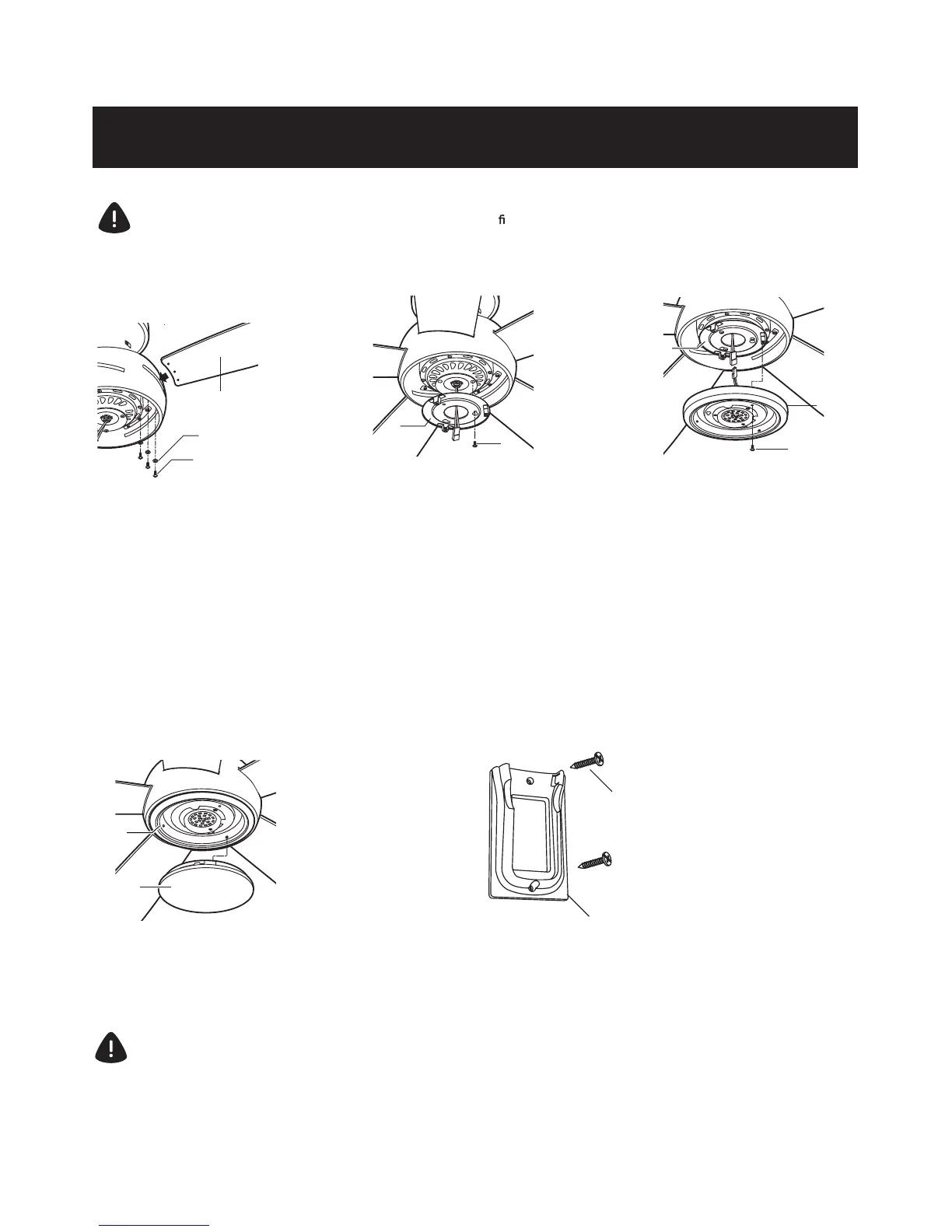 ﬁ