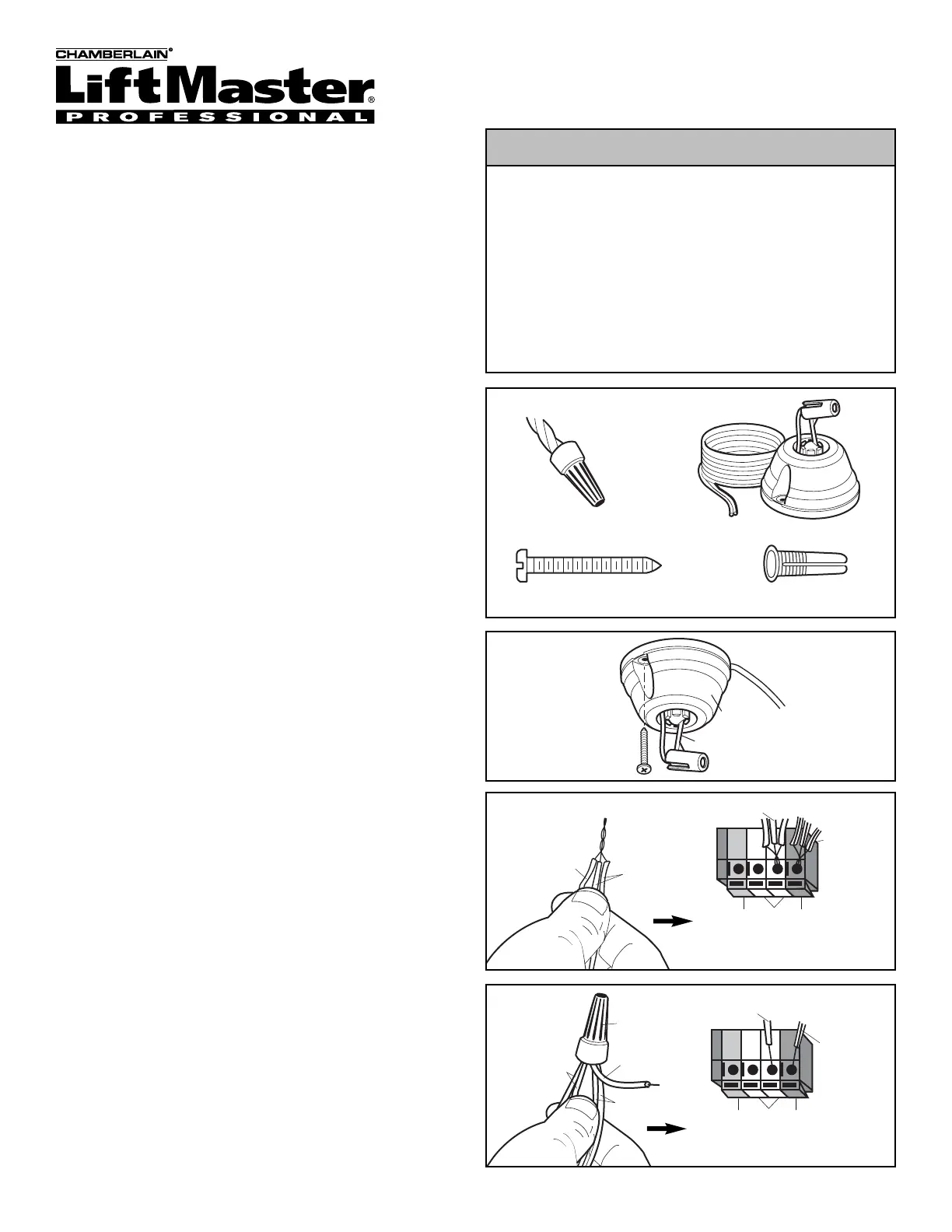 CHAMBERLAIN®
LiftMaster®
PROFESSIONAL