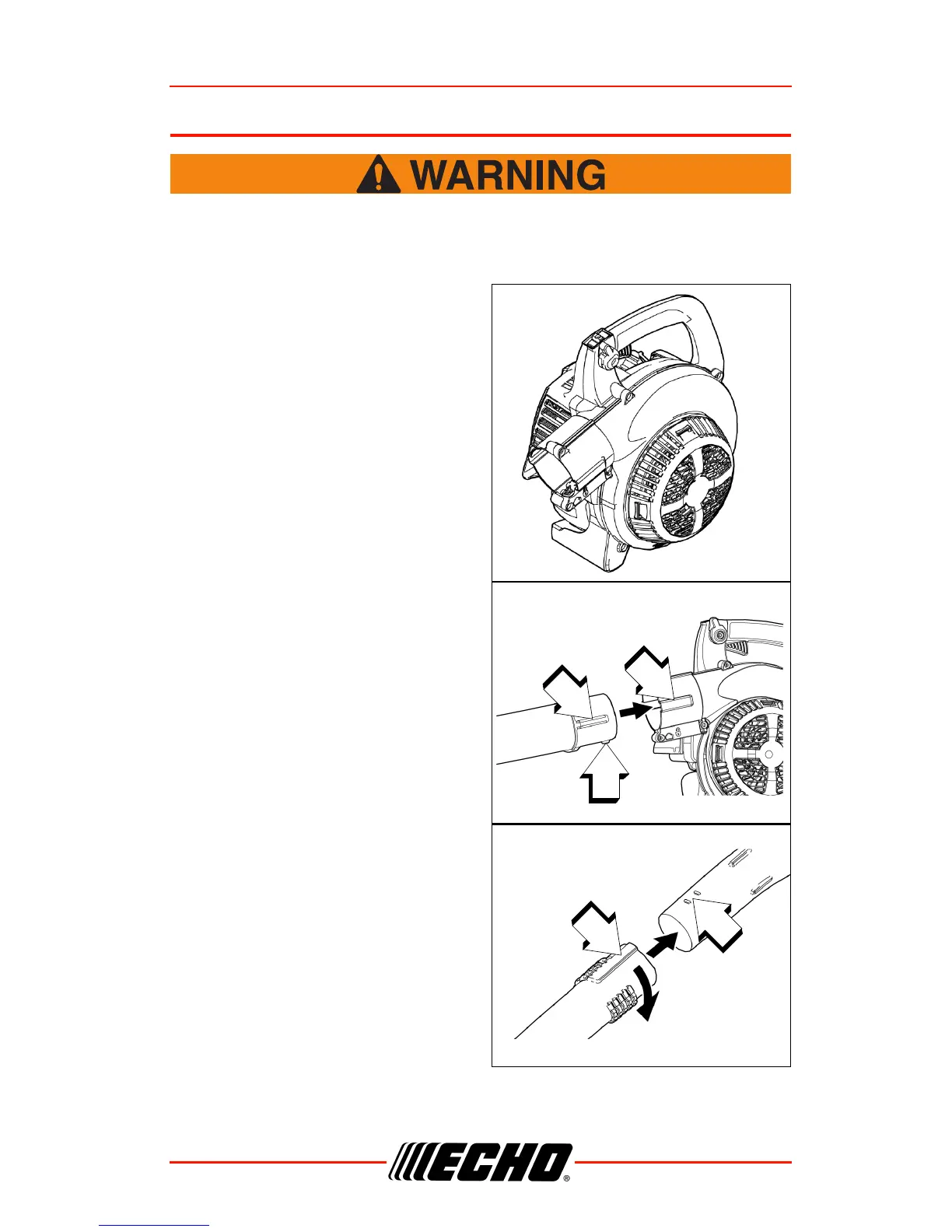 WARNING

ECHO®