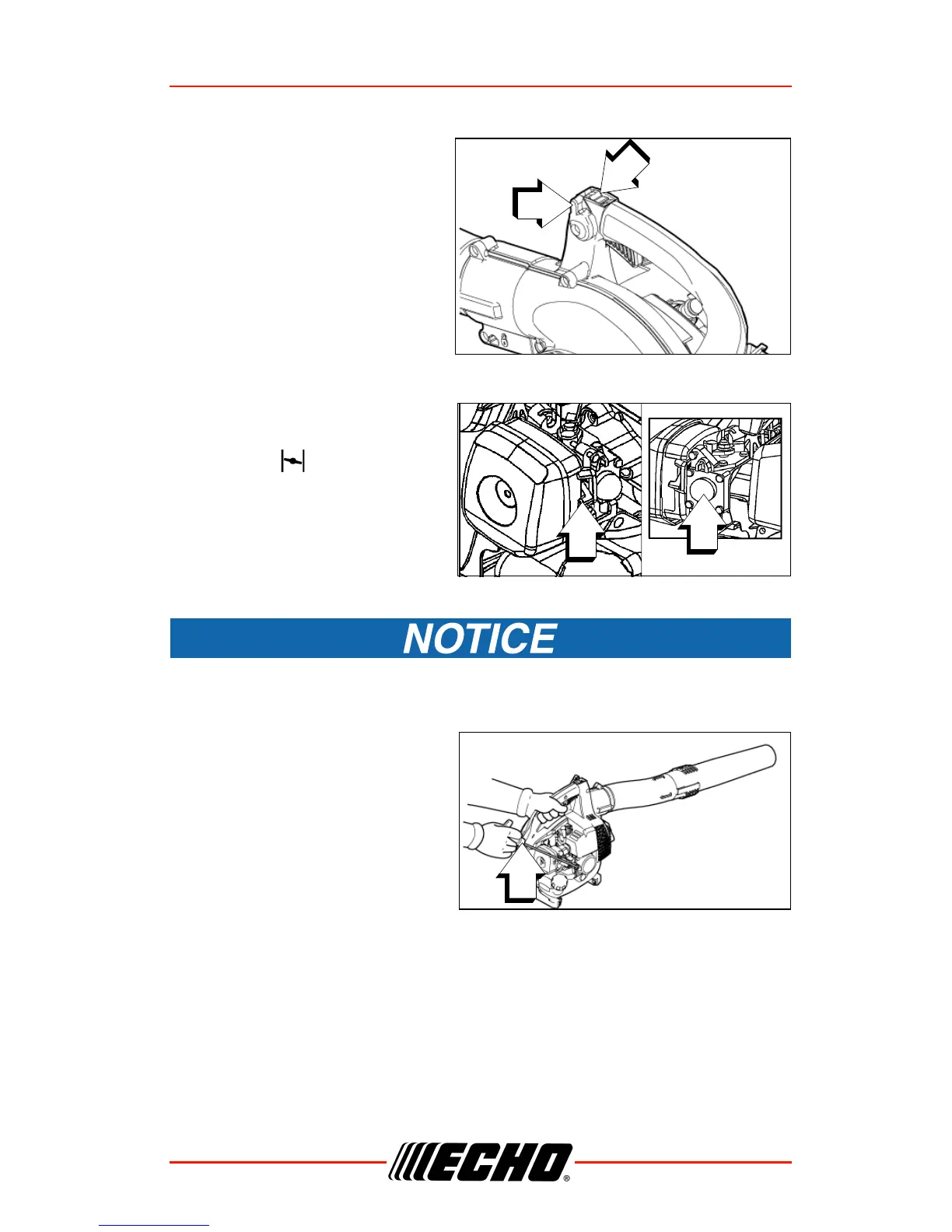 NOTICE

ECHO®