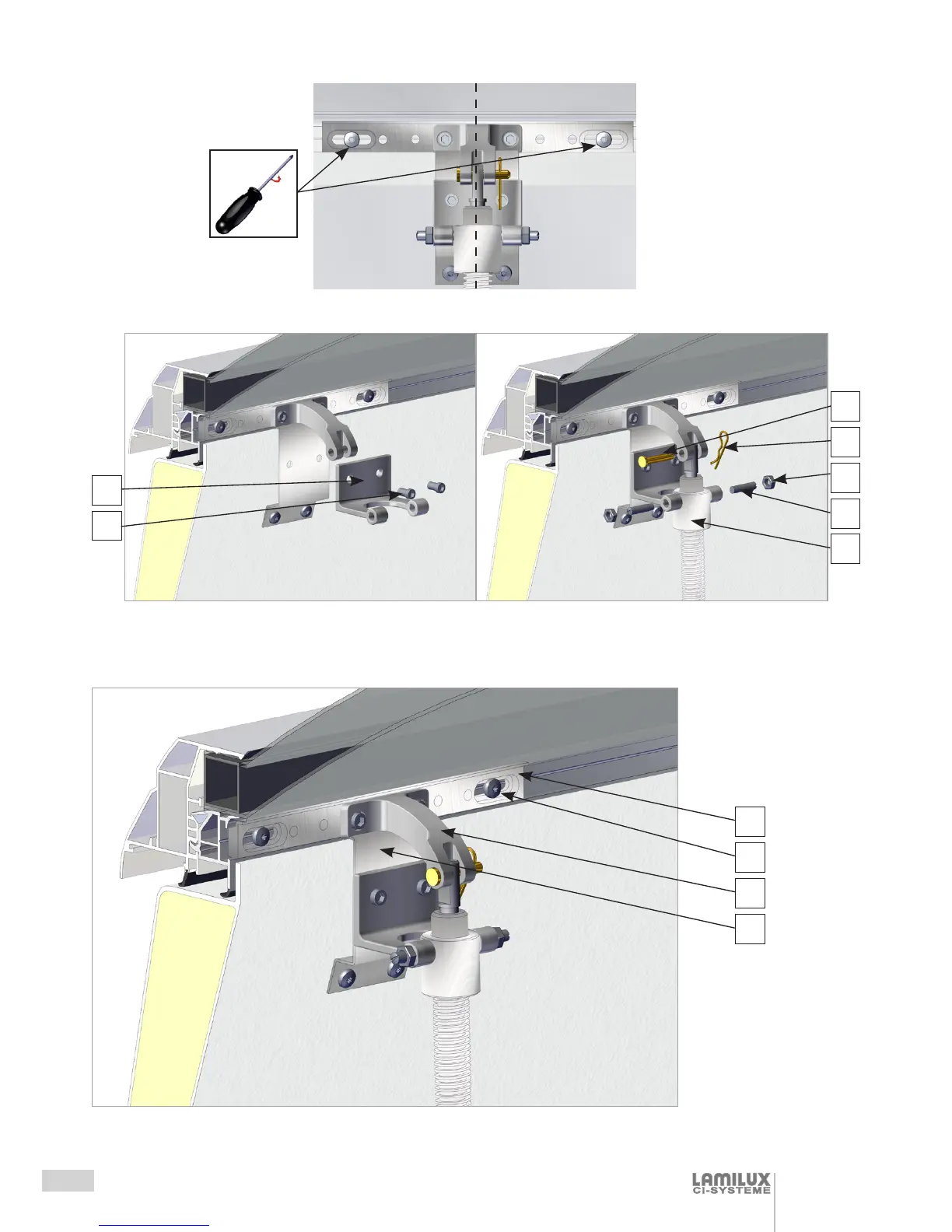 LAMILUX
CI-SYSTEME