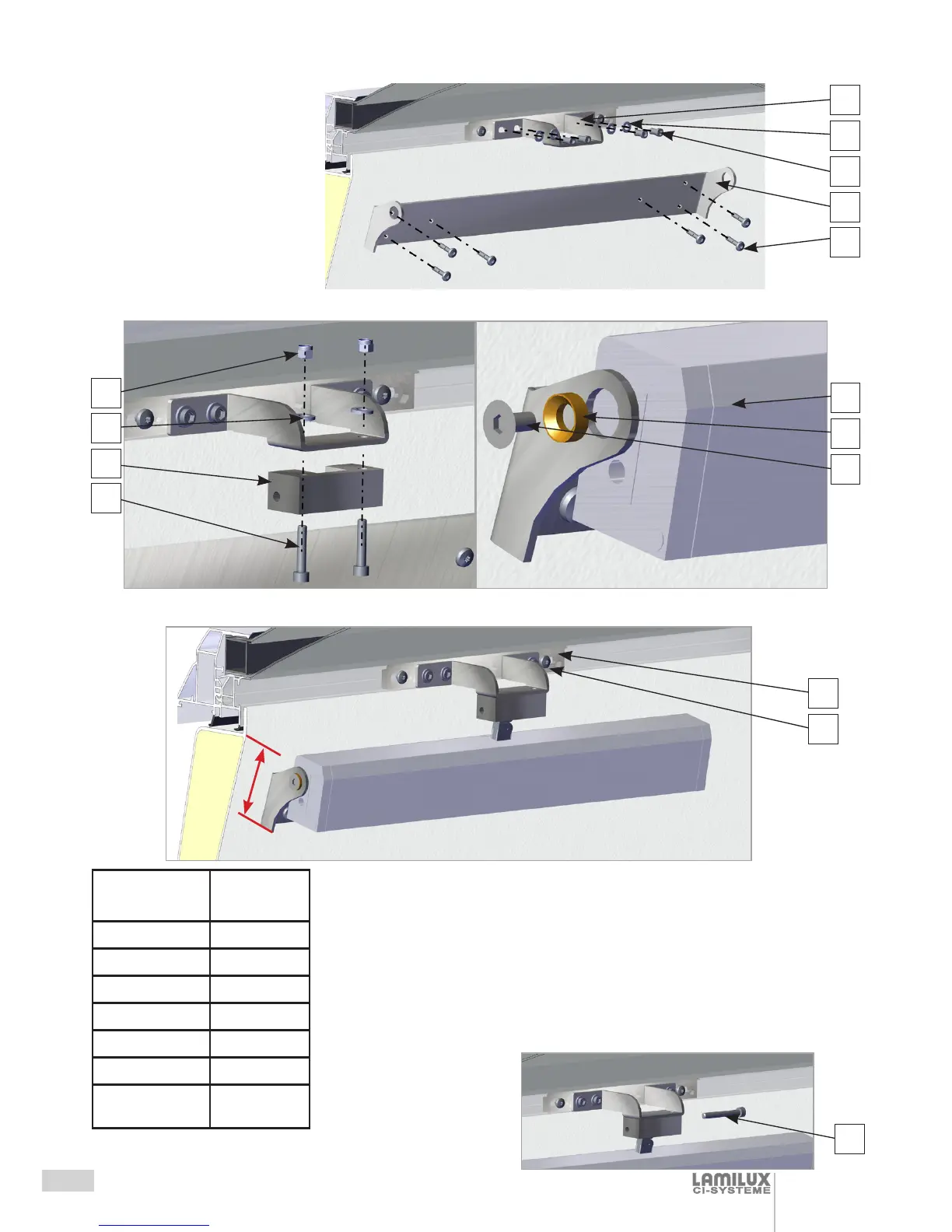 LAMILUX
CI-SYSTEME