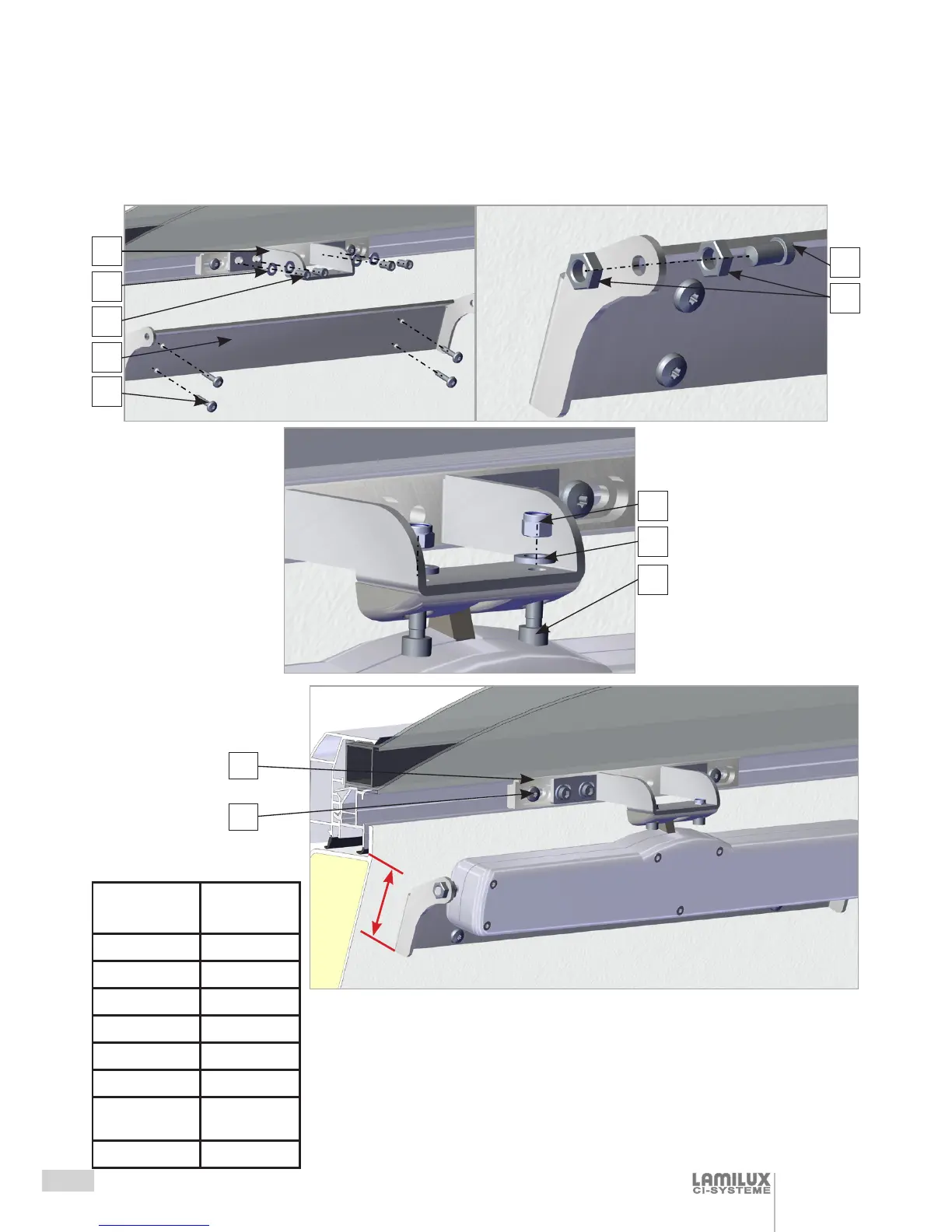 LAMILUX
CI-SYSTEME