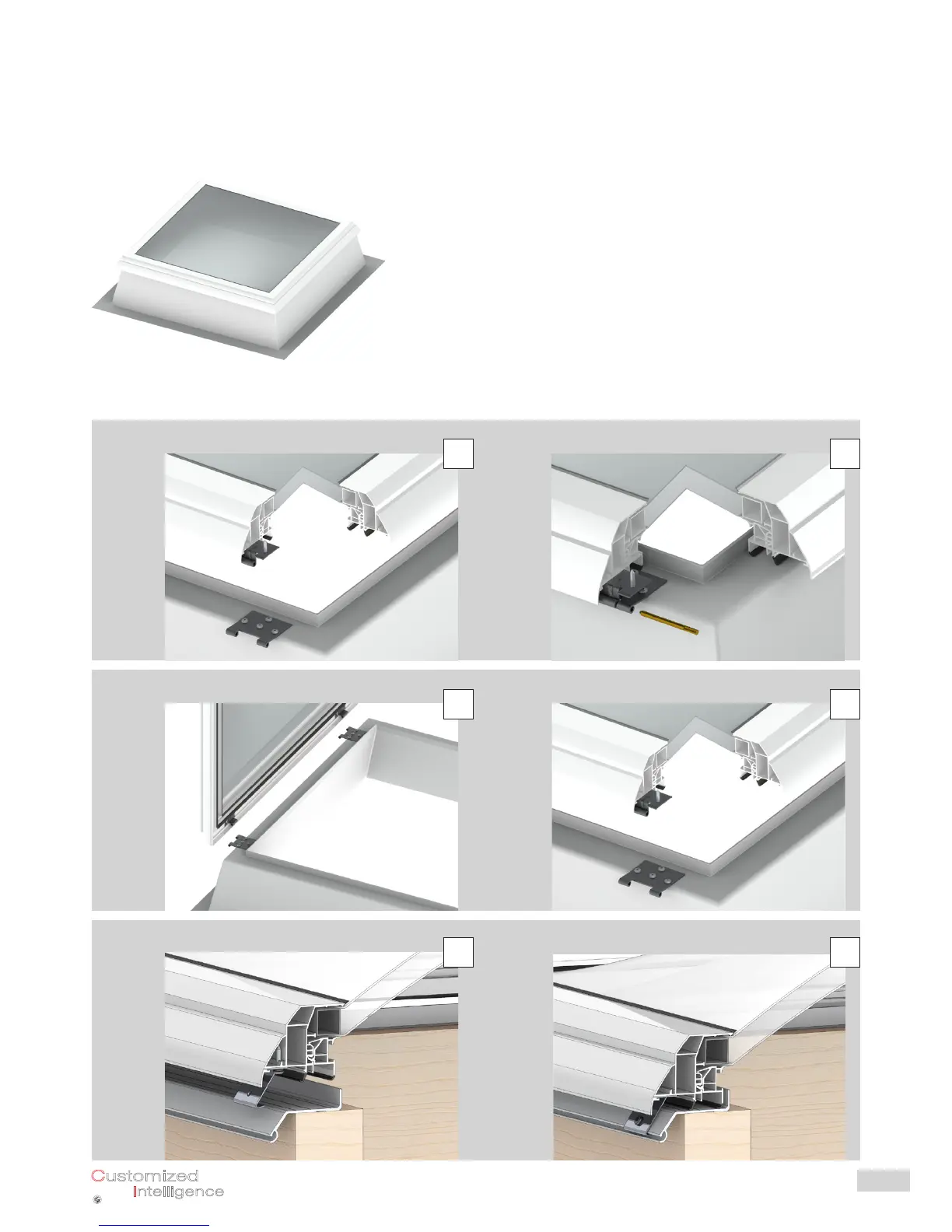 Customized
Intelligence